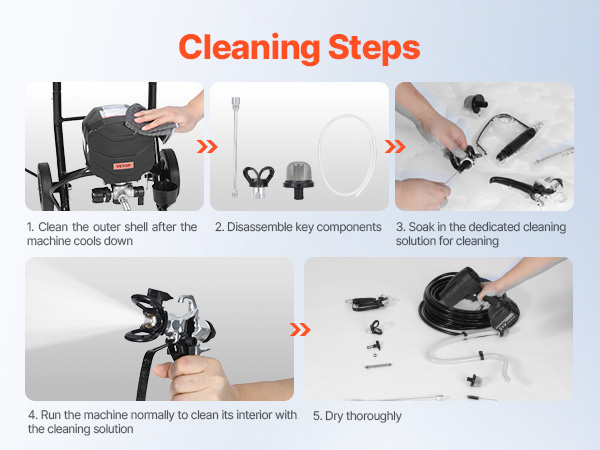 Cleaning Steps

VEVOR

1. Clean the outer shell after the machine cools down

2. Disassemble key components

3. Soak in the dedicated cleaning solution for cleaning

4. Run the machine normally to clean its interior with the cleaning solution

5. Dry thoroughly