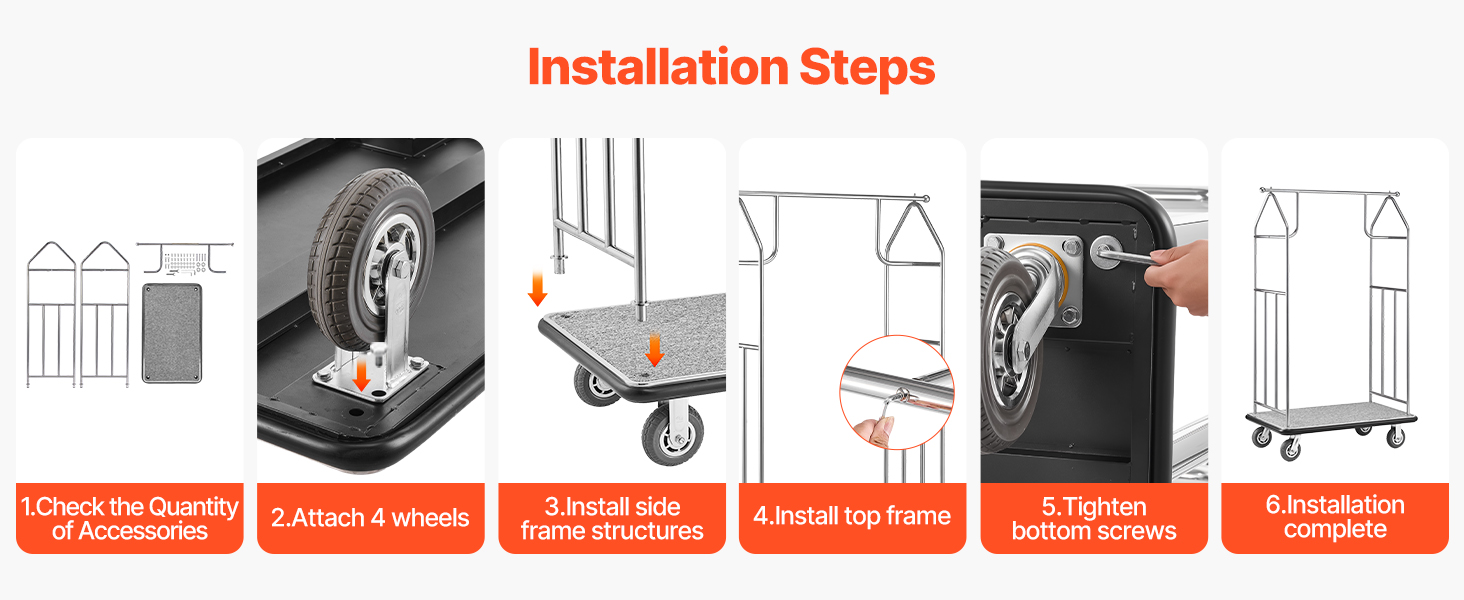 Installation Steps

1.Check the Quantity of Accessories

2.Attach 4 wheels

3.Install side frame structures

4.Install top frame

5.Tighten bottom screws

6.Installation complete