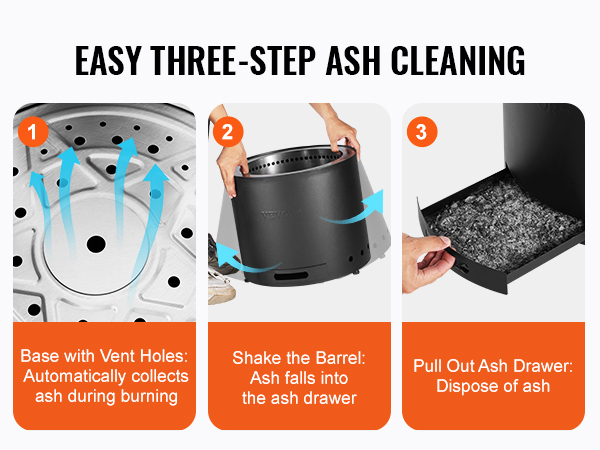 EASY THREE-STEP ASH CLEANING

1

Base with Vent Holes: Automatically collects ash during burning

2

VEVOR

Shake the Barrel: Ash falls into the ash drawer

3

Pull Out Ash Drawer: Dispose of ash