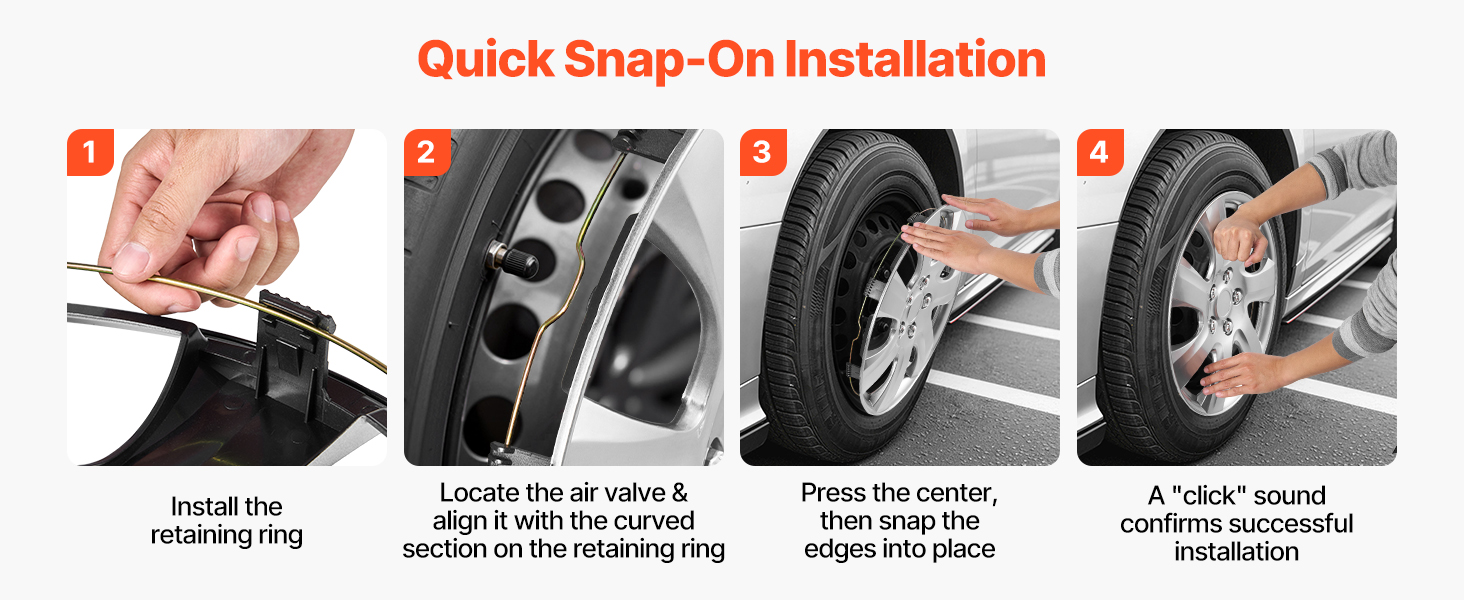 Quick Snap-On Installation

1

Install the retaining ring

2

Locate the air valve & align it with the curved section on the retaining ring

3

Press the center, then snap the edges into place

4

A "click" sound confirms successful installation