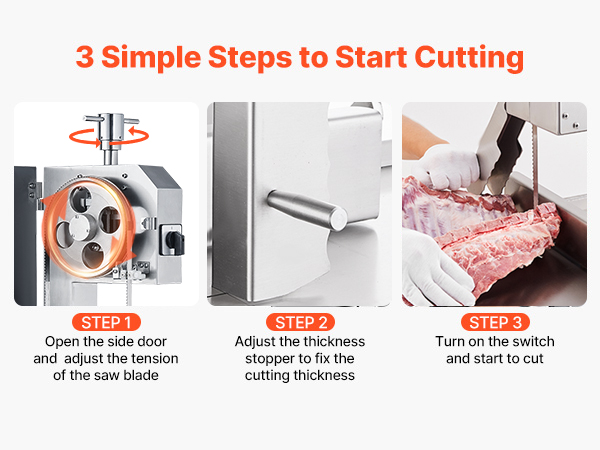 3 Simple Steps to Start Cutting

STEP 1
Open the side door and adjust the tension of the saw blade

STEP 2
Adjust the thickness stopper to fix the cutting thickness

STEP 3
Turn on the switch and start to cut