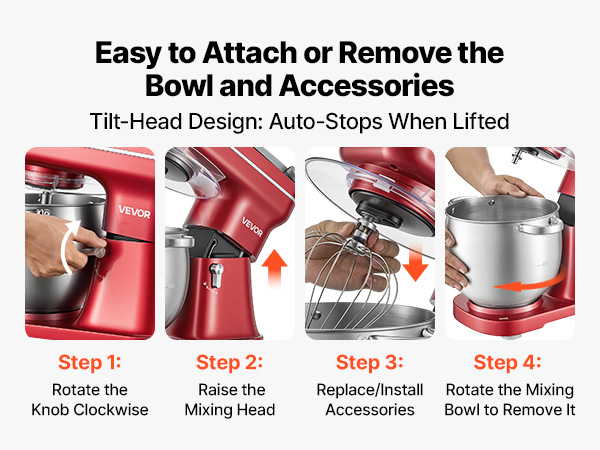 Easy to Attach or Remove the Bowl and Accessories

Tilt-Head Design: Auto-Stops When Lifted

VEVOR

VEVOR

Step 1:
Rotate the Knob Clockwise

Step 2:
Raise the Mixing Head

Step 3:
Replace/Install Accessories

Step 4:
Rotate the Mixing Bowl to Remove It