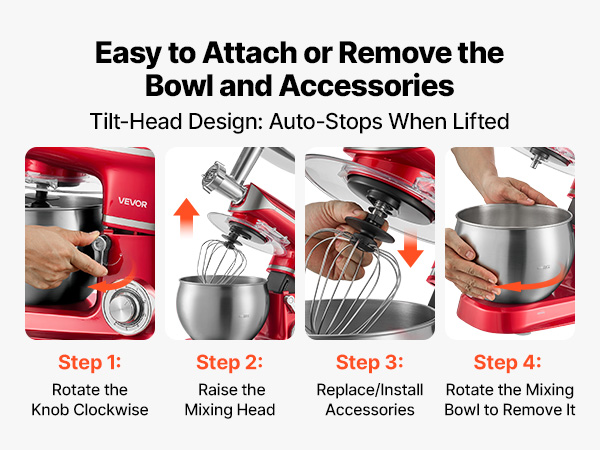 Easy to Attach or Remove the Bowl and Accessories

Tilt-Head Design: Auto-Stops When Lifted

VEVOR

Step 1:
Rotate the Knob Clockwise

Step 2:
Raise the Mixing Head

Step 3:
Replace/Install Accessories

Step 4:
Rotate the Mixing Bowl to Remove It