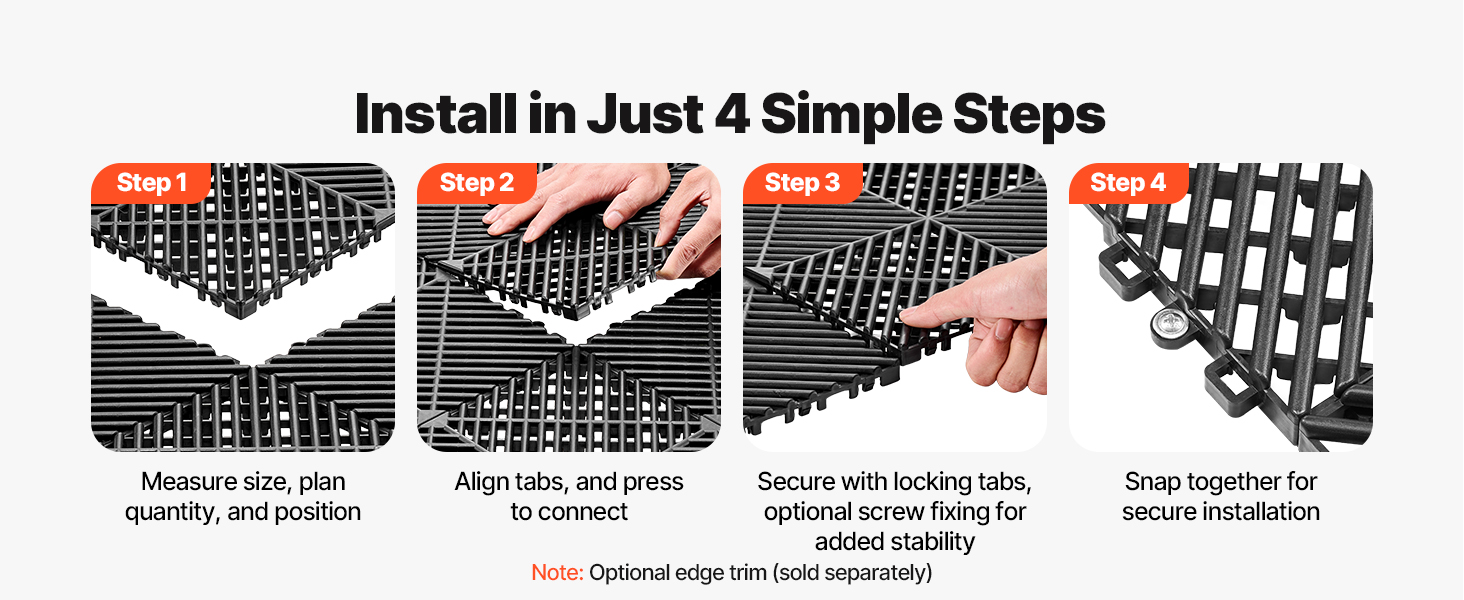 Install in Just 4 Simple Steps

Step 1

Measure size, plan quantity, and position

Step 2

Align tabs, and press to connect

Step 3

Secure with locking tabs, optional screw fixing for added stability

Step 4

Snap together for secure installation

Note: Optional edge trim (sold separately)