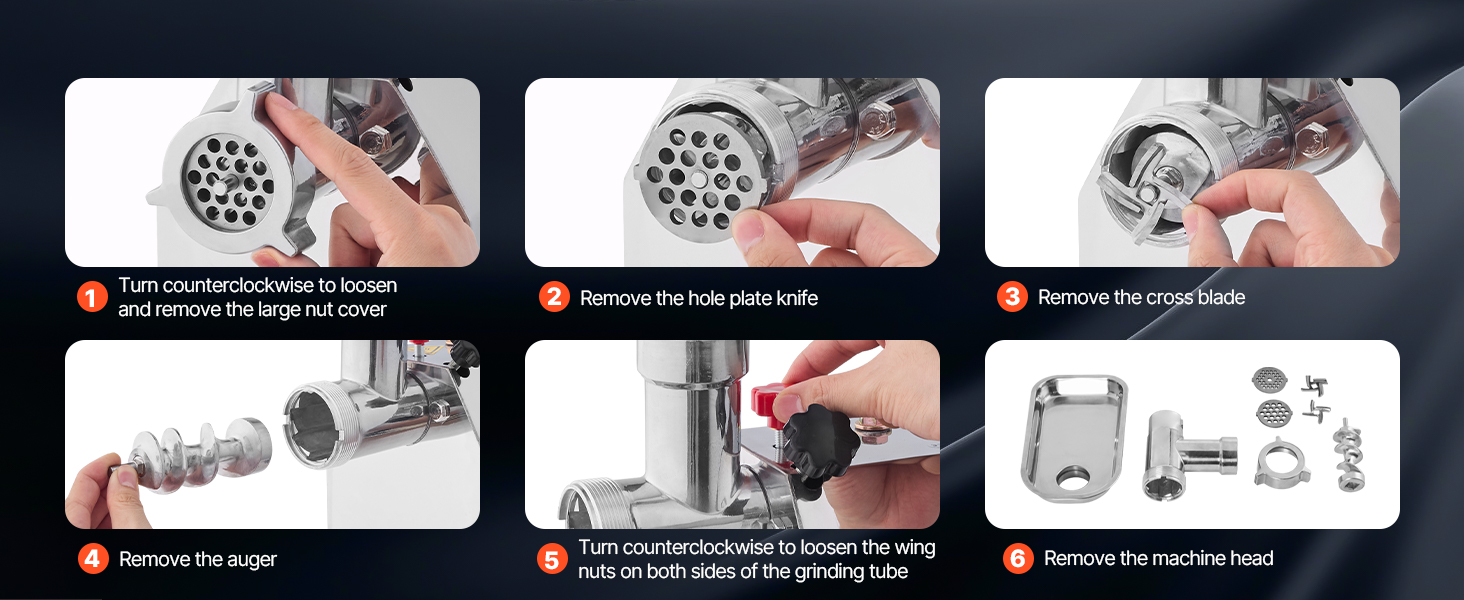 1 Turn counterclockwise to loosen and remove the large nut cover

2 Remove the hole plate knife

3 Remove the cross blade

4 Remove the auger

5 Turn counterclockwise to loosen the wing nuts on both sides of the grinding tube

6 Remove the machine head