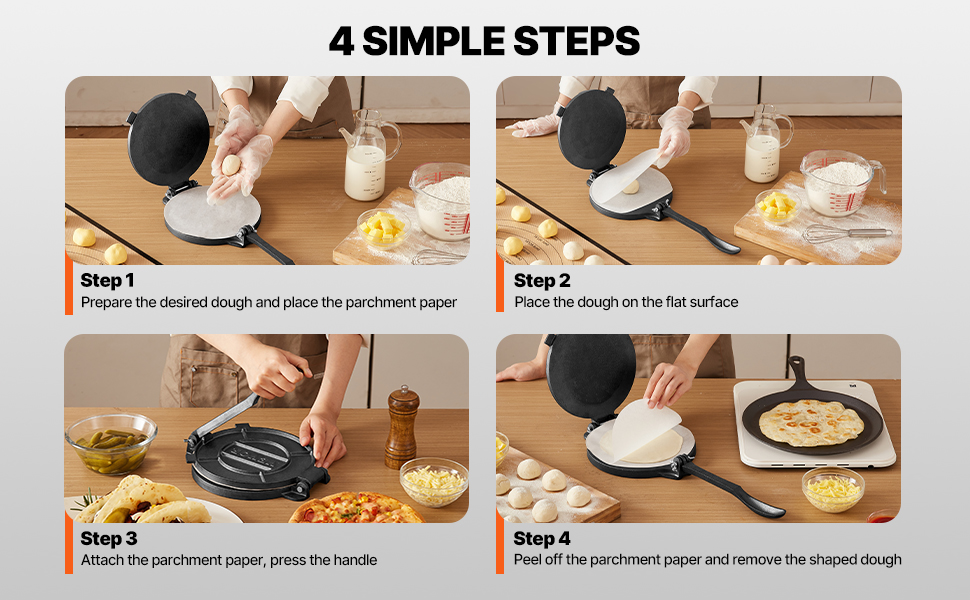 4 SIMPLE STEPS

Step 1
Prepare the desired dough and place the parchment paper

Step 2
Place the dough on the flat surface

Step 3
Attach the parchment paper, press the handle

Step 4
Peel off the parchment paper and remove the shaped dough