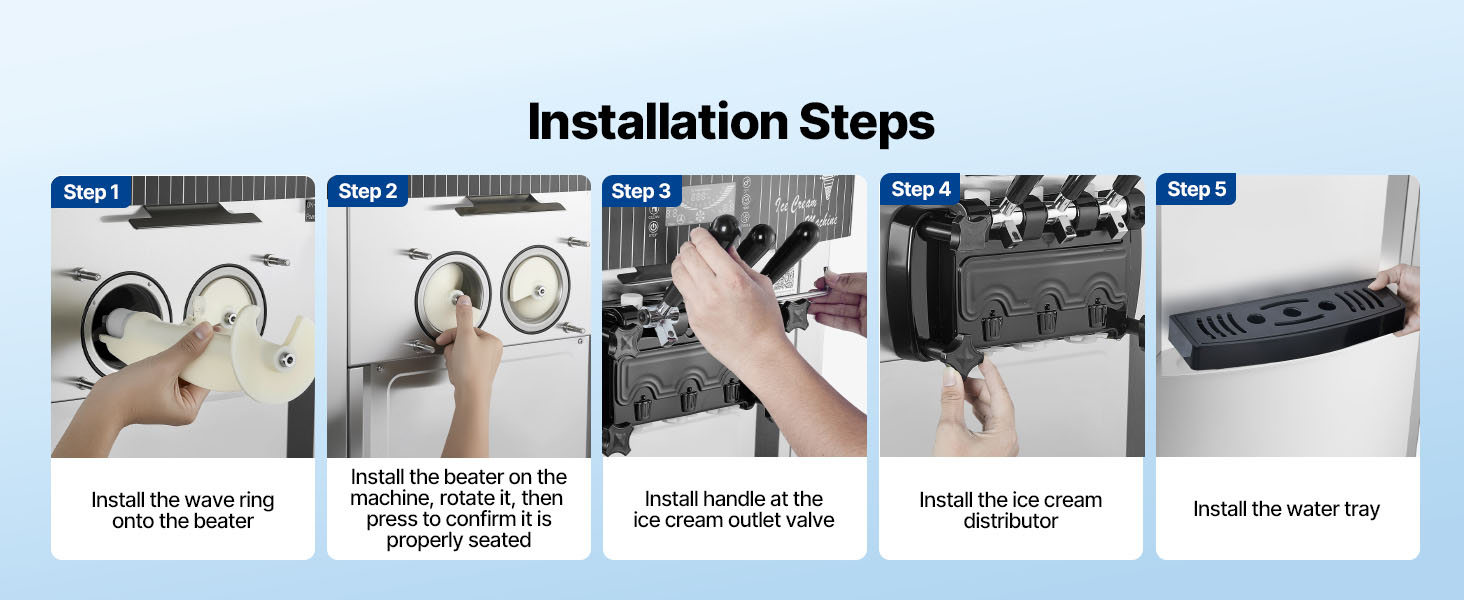 Installation Steps

Step 1

Install the wave ring onto the beater

Step 2

Install the beater on the machine, rotate it, then press to confirm it is properly seated

Step 3

Ice Cream Machine

Install handle at the ice cream outlet valve

Step 4

Install the ice cream distributor

Step 5

Install the water tray