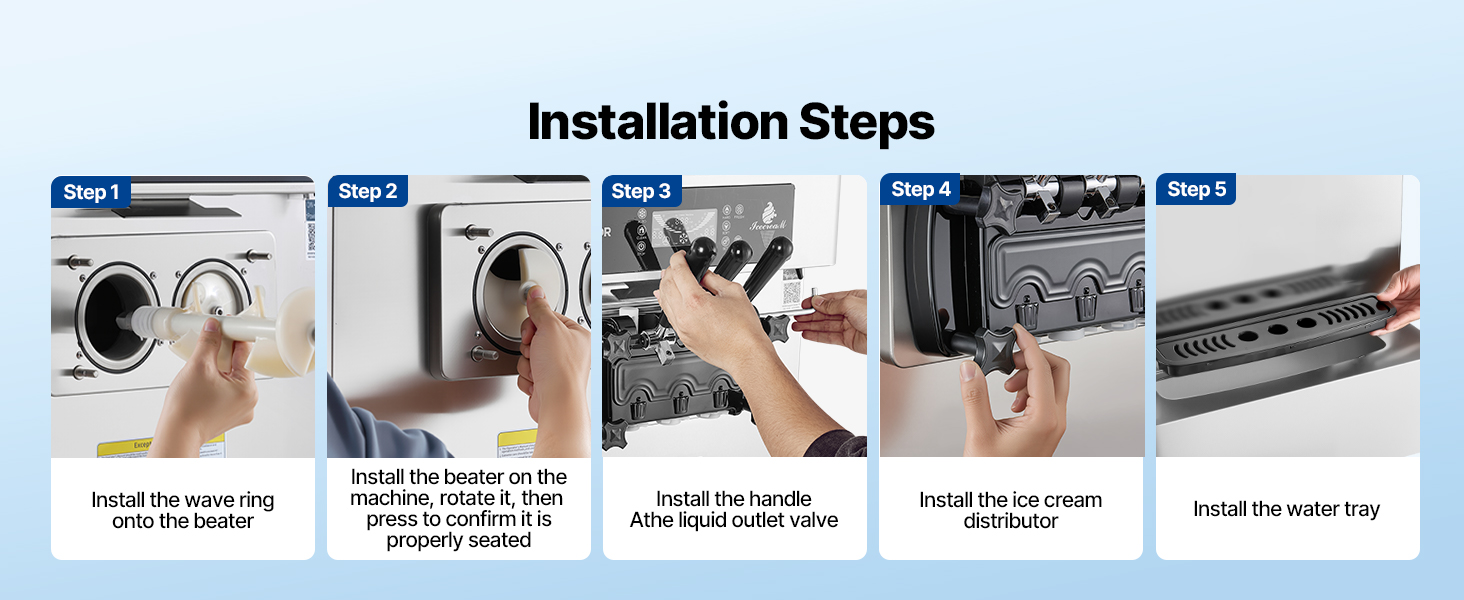 Installation Steps

Step 1
Install the wave ring onto the beater

Step 2
Install the beater on the machine, rotate it, then press to confirm it is properly seated

Step 3
Install the handle Athe liquid outlet valve

Step 4
Install the ice cream distributor

Step 5
Install the water tray