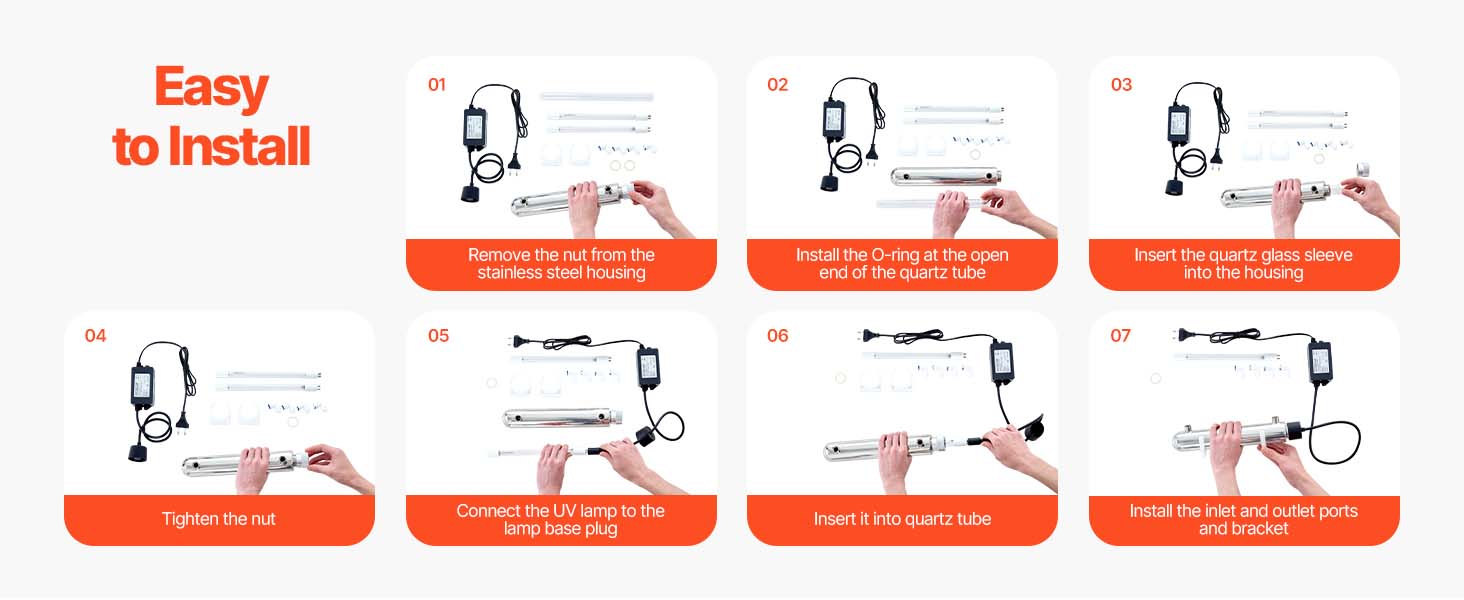 Easy to Install

01
Remove the nut from the stainless steel housing

02
Install the O-ring at the open end of the quartz tube

03
Insert the quartz glass sleeve into the housing

04
Tighten the nut

05
Connect the UV lamp to the lamp base plug

06
Insert it into quartz tube

07
Install the inlet and outlet ports and bracket