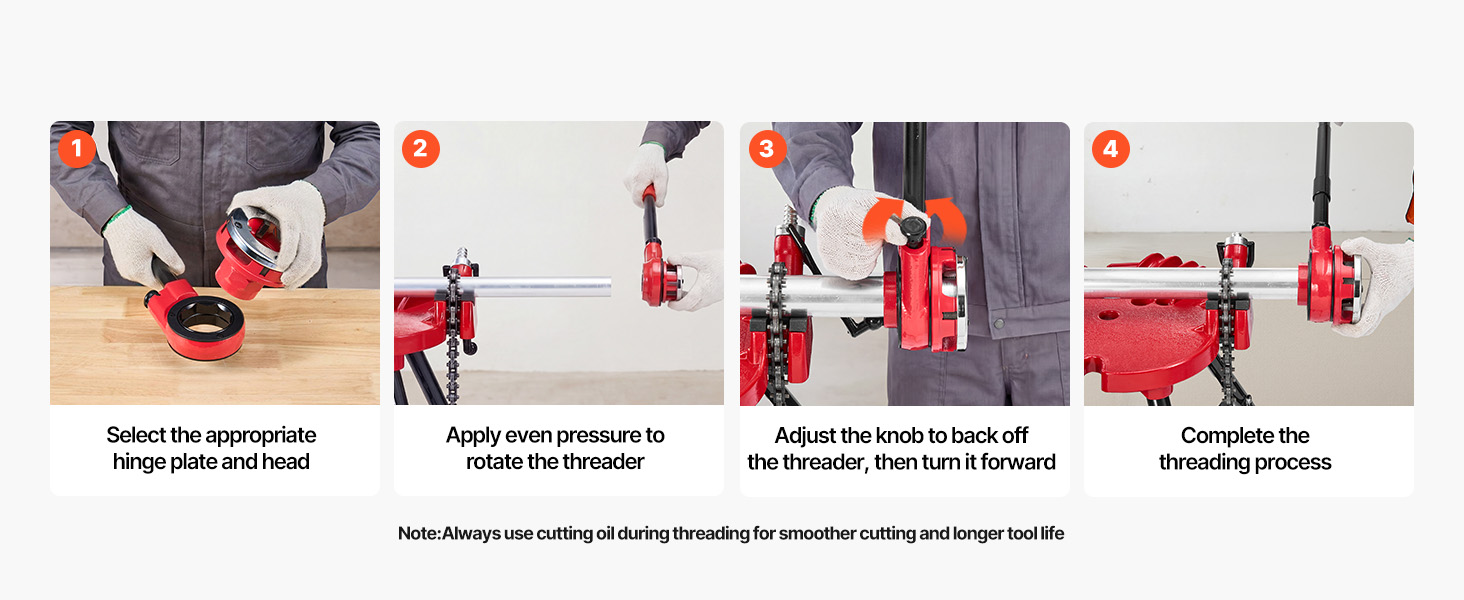 1

Select the appropriate hinge plate and head

2

Apply even pressure to rotate the threader

3

Adjust the knob to back off the threader, then turn it forward

4

Complete the threading process

Note:Always use cutting oil during threading for smoother cutting and longer tool life