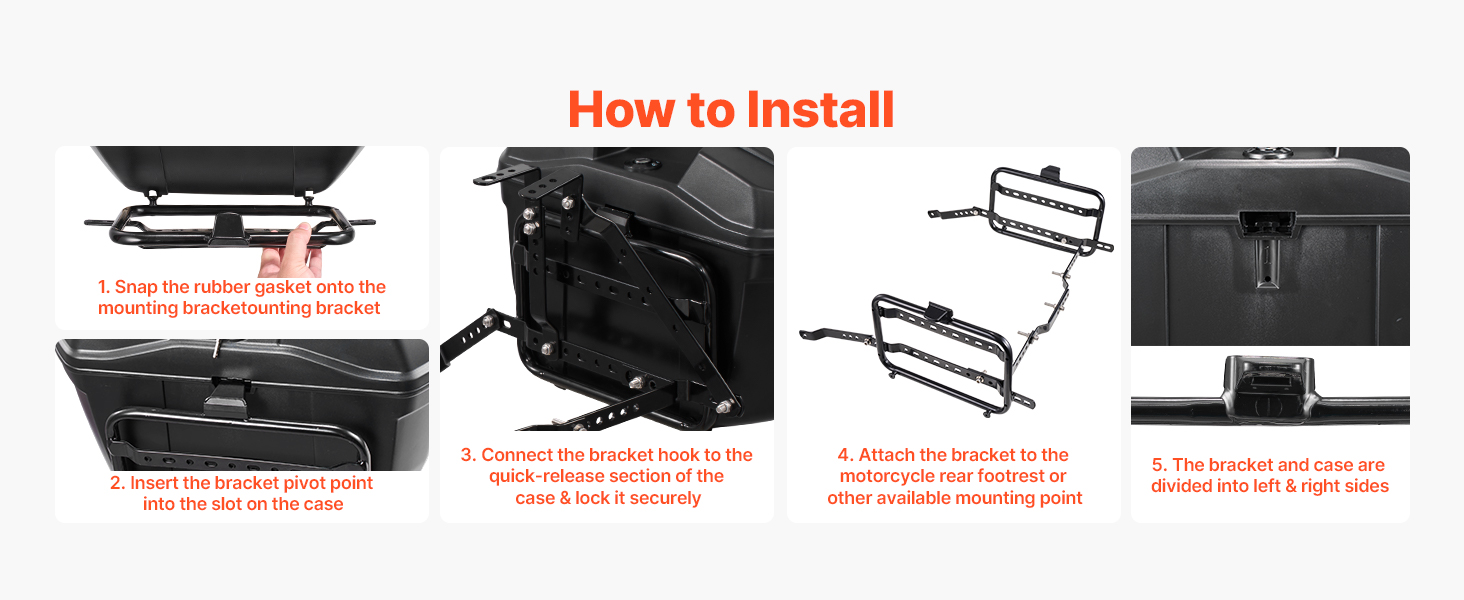 How to Install

1. Snap the rubber gasket onto the mounting bracketounting bracket

2. Insert the bracket pivot point into the slot on the case

3. Connect the bracket hook to the quick-release section of the case & lock it securely

4. Attach the bracket to the motorcycle rear footrest or other available mounting point

5. The bracket and case are divided into left & right sides