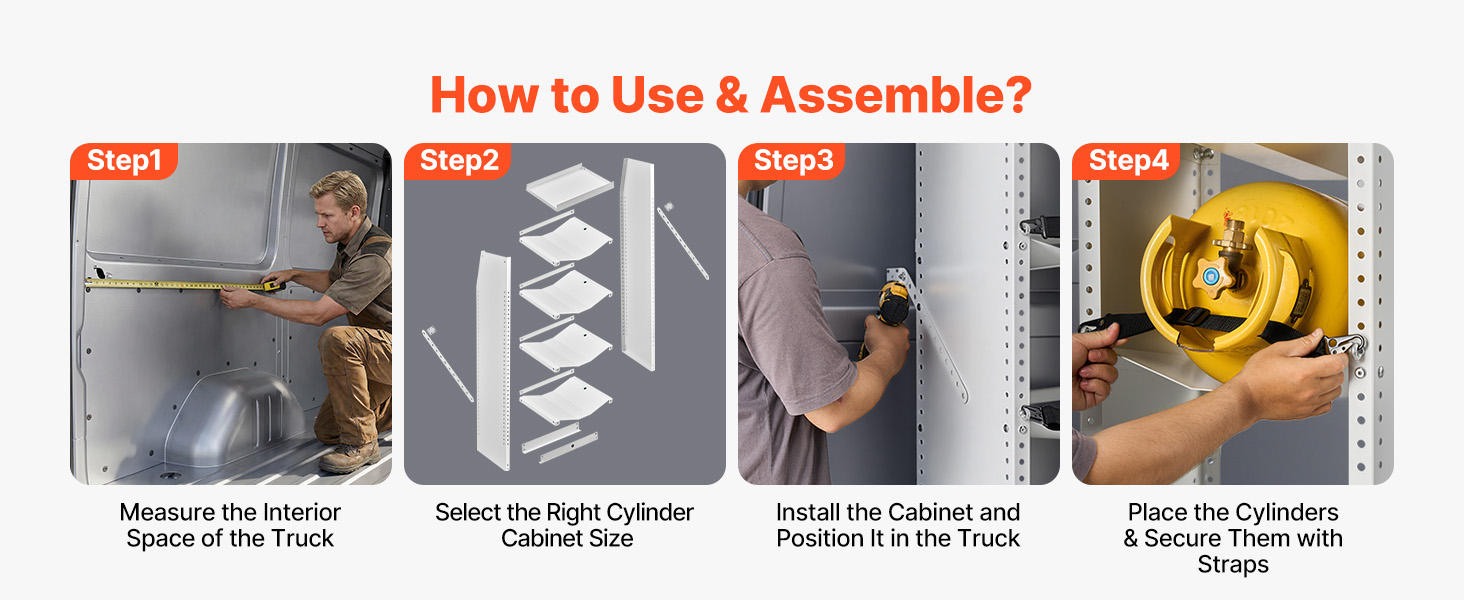 How to Use & Assemble?

Step1

Measure the Interior Space of the Truck

Step2

Select the Right Cylinder Cabinet Size

Step3

Install the Cabinet and Position It in the Truck

Step4

Place the Cylinders & Secure Them with Straps