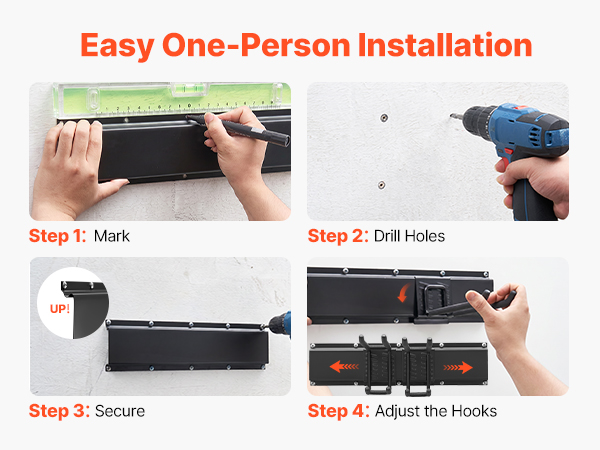 Easy One-Person Installation

Step 1: Mark

Step 2: Drill Holes

UP!

Step 3: Secure

Step 4: Adjust the Hooks