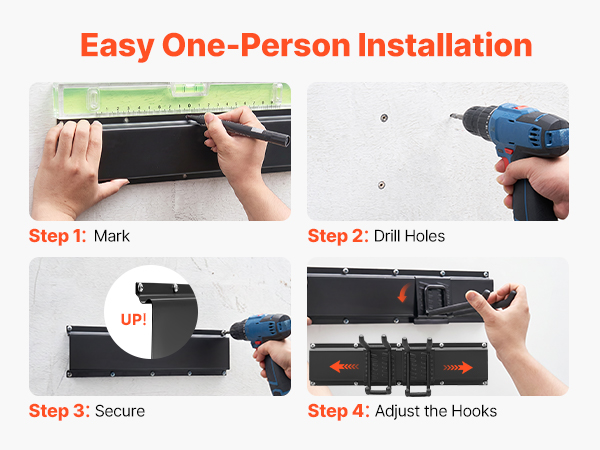 Easy One-Person Installation

Step 1: Mark

Step 2: Drill Holes

UP!

Step 3: Secure

Step 4: Adjust the Hooks