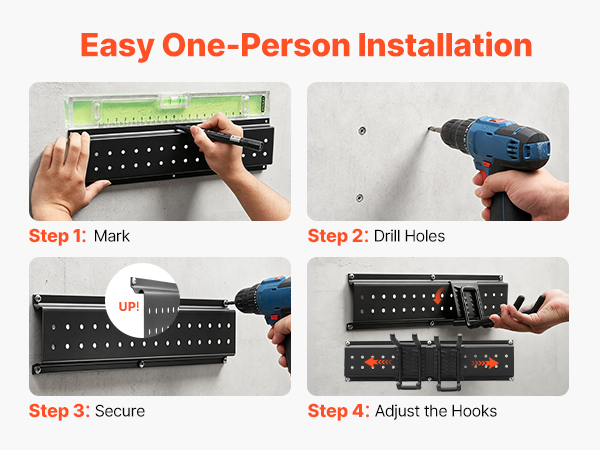 Easy One-Person Installation

Step 1: Mark

Step 2: Drill Holes

UP!

Step 3: Secure

Step 4: Adjust the Hooks