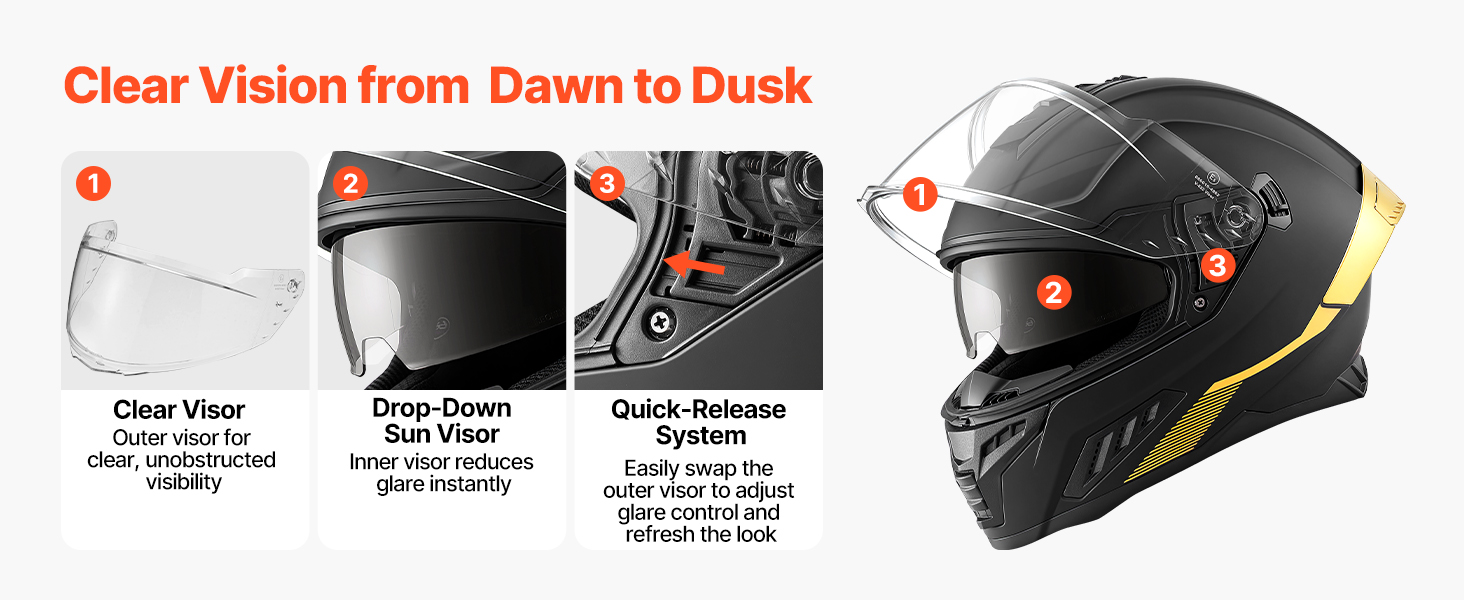 Clear Vision from  Dawn to Dusk

1

Clear Visor
Outer visor for clear, unobstructed visibility

2

Drop-Down Sun Visor
Inner visor reduces glare instantly

3

Quick-Release System
Easily swap the outer visor to adjust glare control and refresh the look

1

2

3