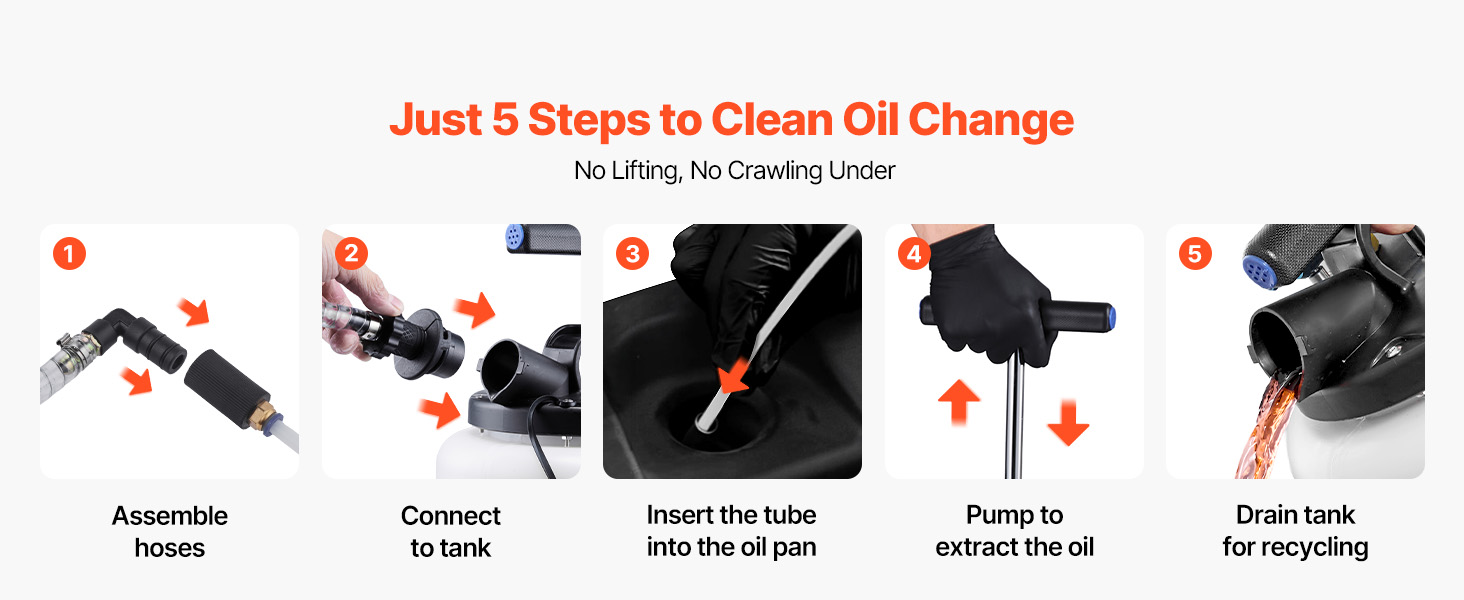 Just 5 Steps to Clean Oil Change

No Lifting, No Crawling Under

1

Assemble hoses

2

Connect to tank

3

Insert the tube into the oil pan

4

Pump to extract the oil

5

Drain tank for recycling