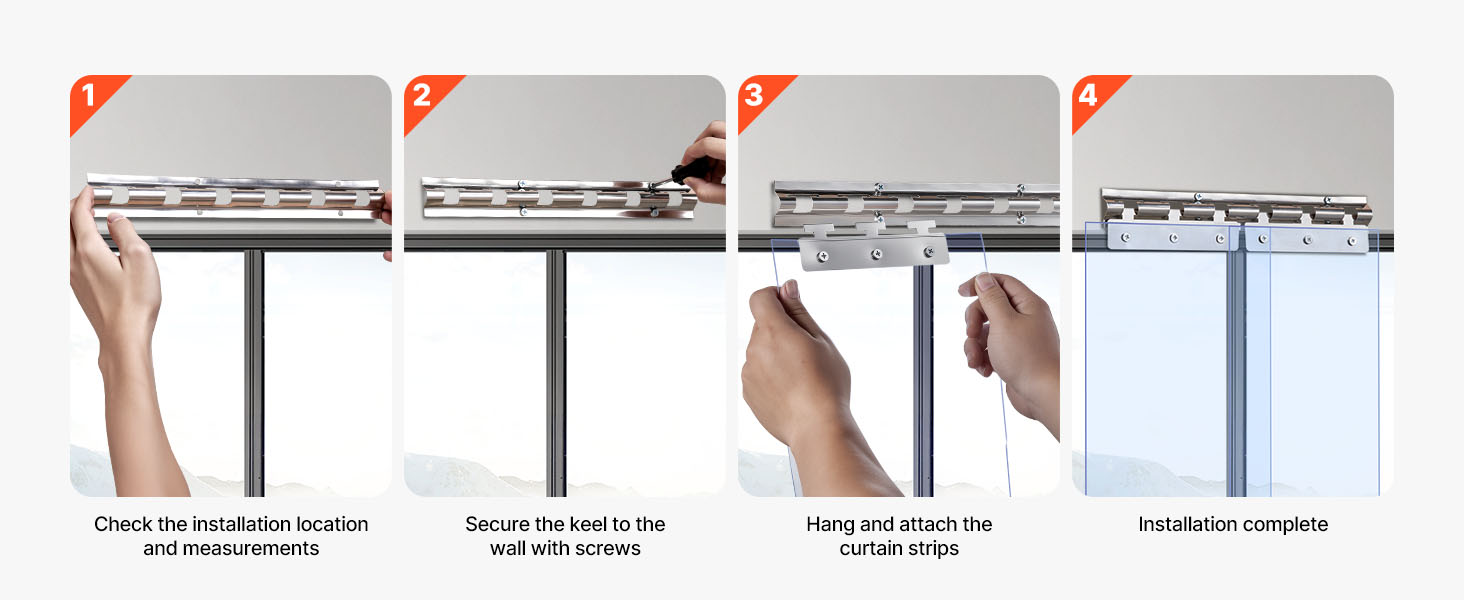 1

Check the installation location and measurements

2

Secure the keel to the wall with screws

3

Hang and attach the curtain strips

4

Installation complete