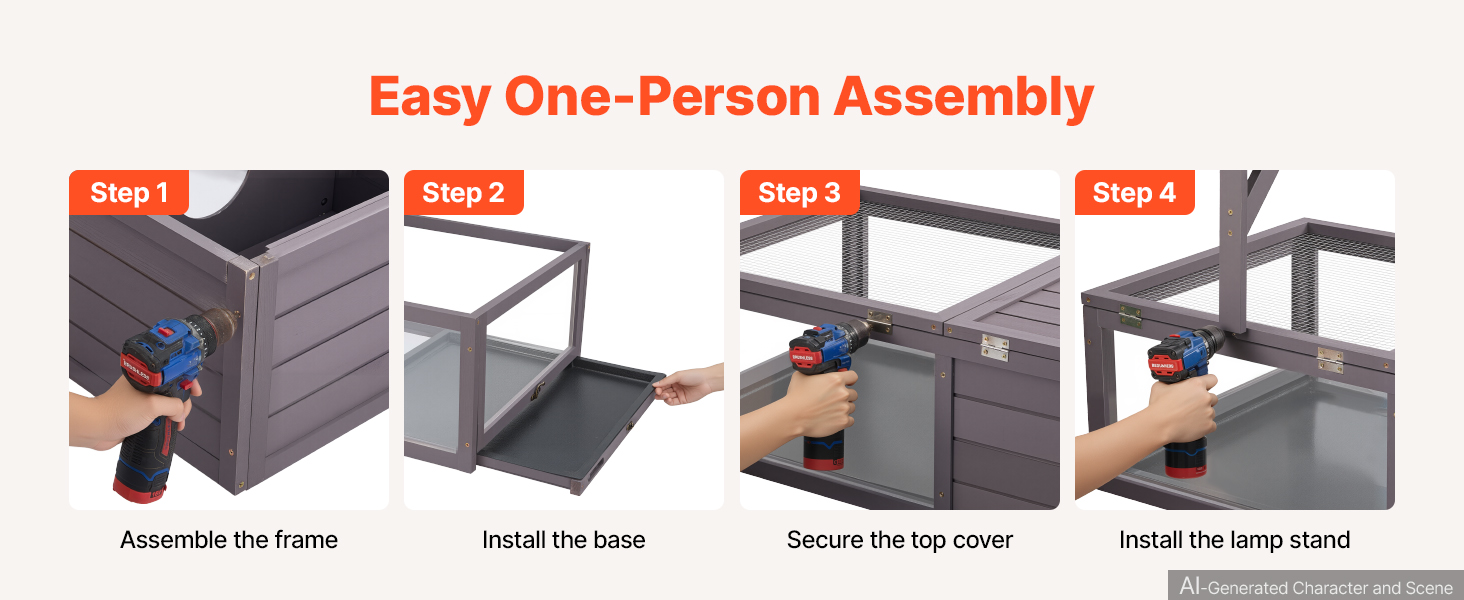 Easy One-Person Assembly

Step 1

Assemble the frame

Step 2

Install the base

Step 3

Secure the top cover

Step 4

Install the lamp stand

AI-Generated Character and Scene