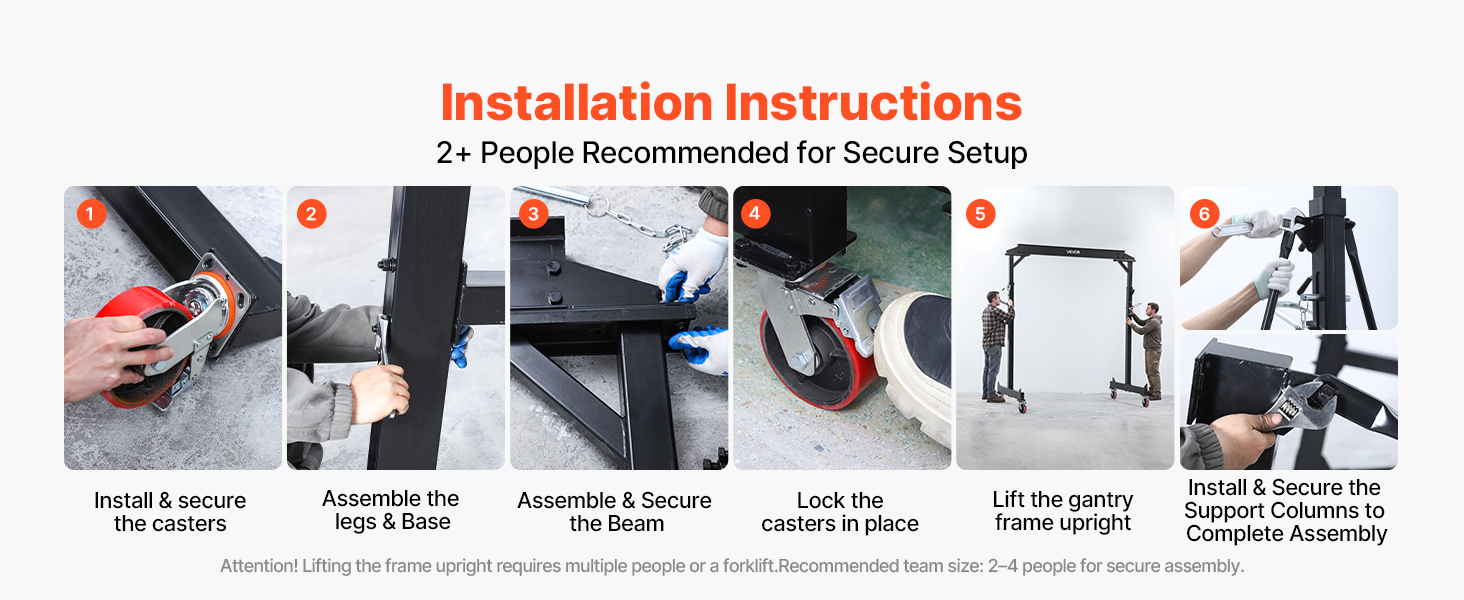 Installation Instructions

2+ People Recommended for Secure Setup

1

Install & secure the casters

2

Assemble the legs & Base

3

Assemble & Secure the Beam

4

Lock the casters in place

5

VEVOR

Lift the gantry frame upright

6

Install & Secure the Support Columns to Complete Assembly

Attention! Lifting the frame upright requires multiple people or a forklift.Recommended team size: 2–4 people for secure assembly.