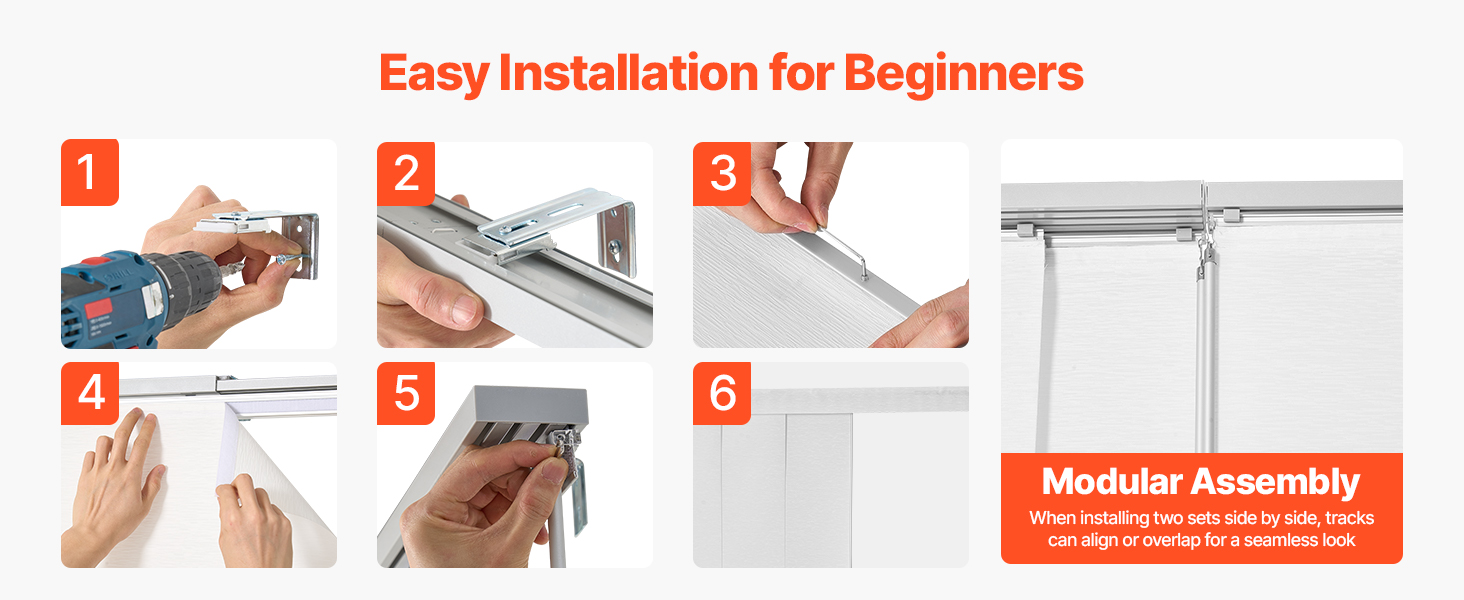 Easy Installation for Beginners

1

2

3

4

5

6

Modular Assembly
When installing two sets side by side, tracks can align or overlap for a seamless look