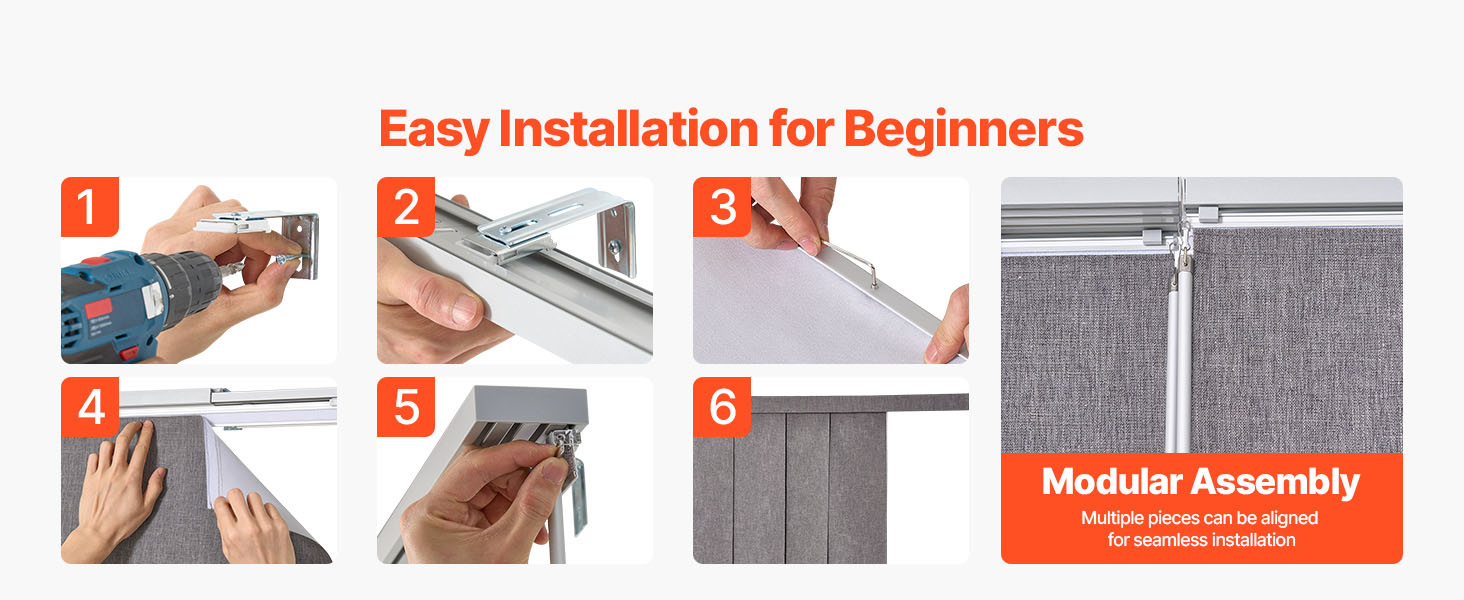 Easy Installation for Beginners

1

2

3

4

5

6

Modular Assembly
Multiple pieces can be aligned for seamless installation