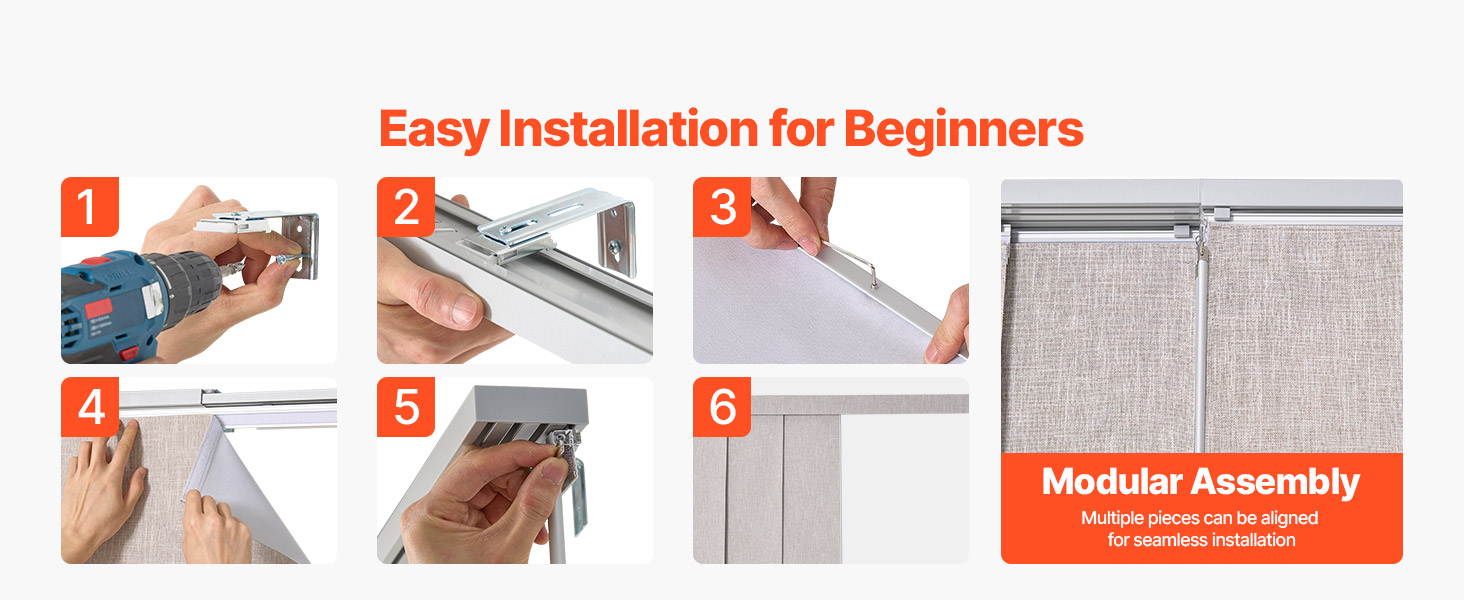 Easy Installation for Beginners

1

2

3

4

5

6

Modular Assembly

Multiple pieces can be aligned for seamless installation