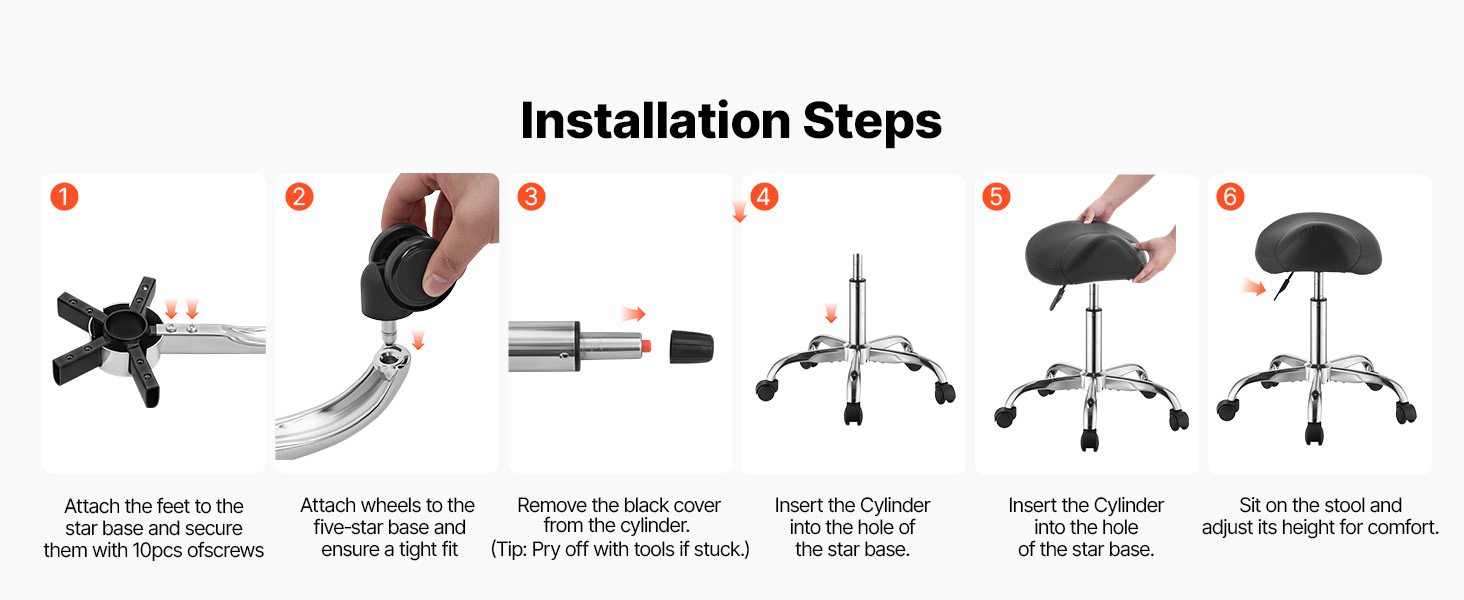 Installation Steps

1

Attach the feet to the star base and secure them with 10pcs ofscrews

2

Attach wheels to the five-star base and ensure a tight fit

3

Remove the black cover from the cylinder.
(Tip: Pry off with tools if stuck.)

4

Insert the Cylinder into the hole of the star base.

5

Insert the Cylinder into the hole of the star base.

6

Sit on the stool and adjust its height for comfort.