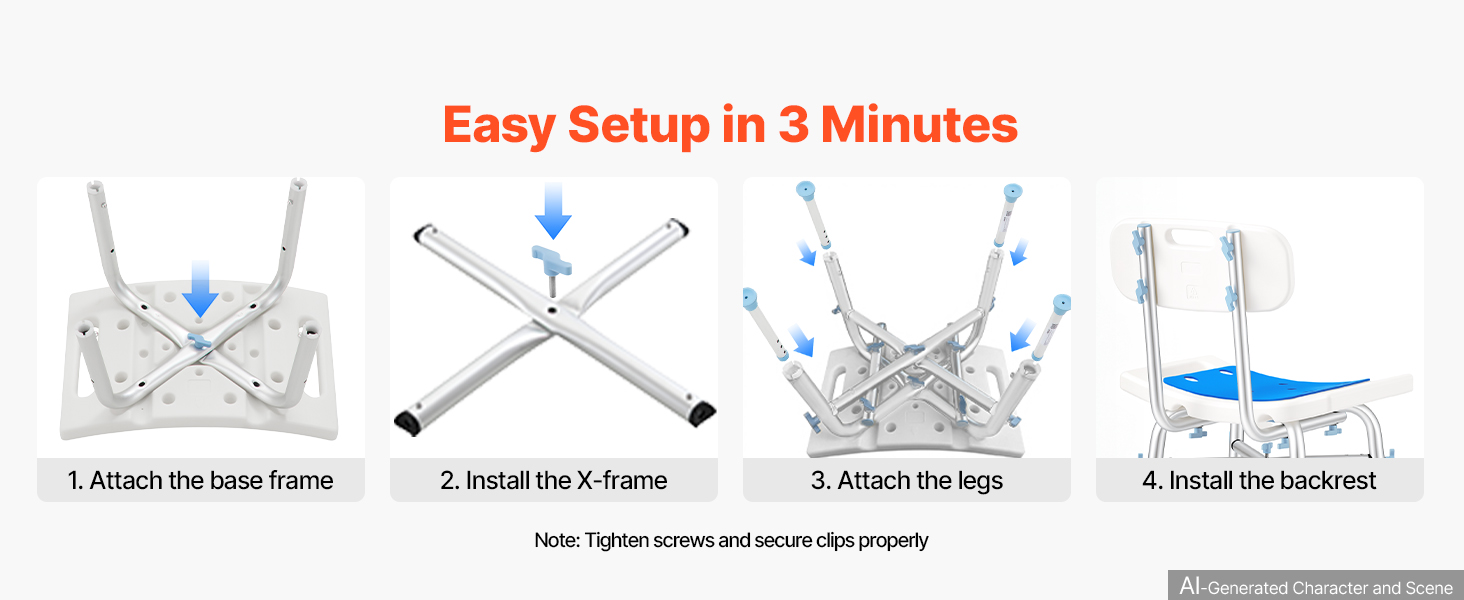 Easy Setup in 3 Minutes

1. Attach the base frame

2. Install the X-frame

3. Attach the legs

4. Install the backrest

Note: Tighten screws and secure clips properly

AI-Generated Character and Scene