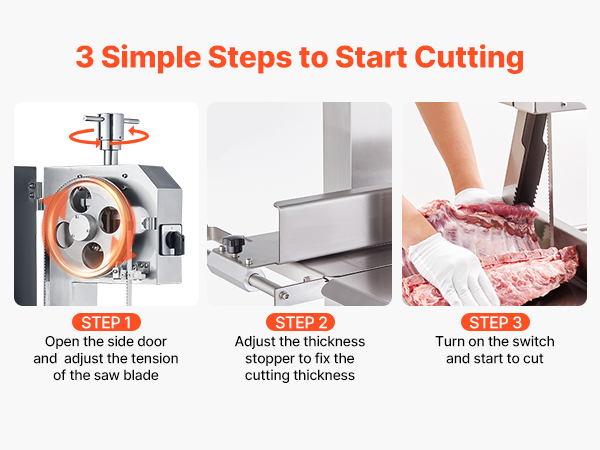 3 Simple Steps to Start Cutting

STEP 1
Open the side door and adjust the tension of the saw blade

STEP 2
Adjust the thickness stopper to fix the cutting thickness

STEP 3
Turn on the switch and start to cut