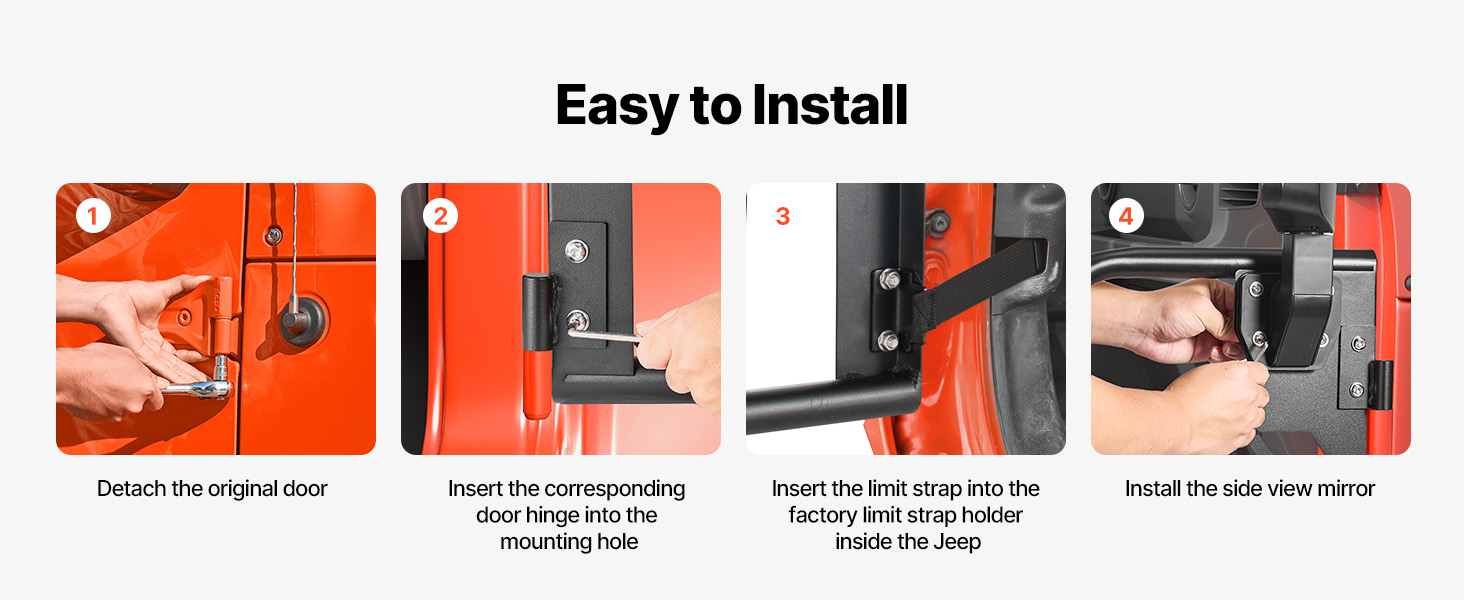 Easy to Install

1

Detach the original door

2

Insert the corresponding door hinge into the mounting hole

3

Insert the limit strap into the factory limit strap holder inside the Jeep

4

Install the side view mirror