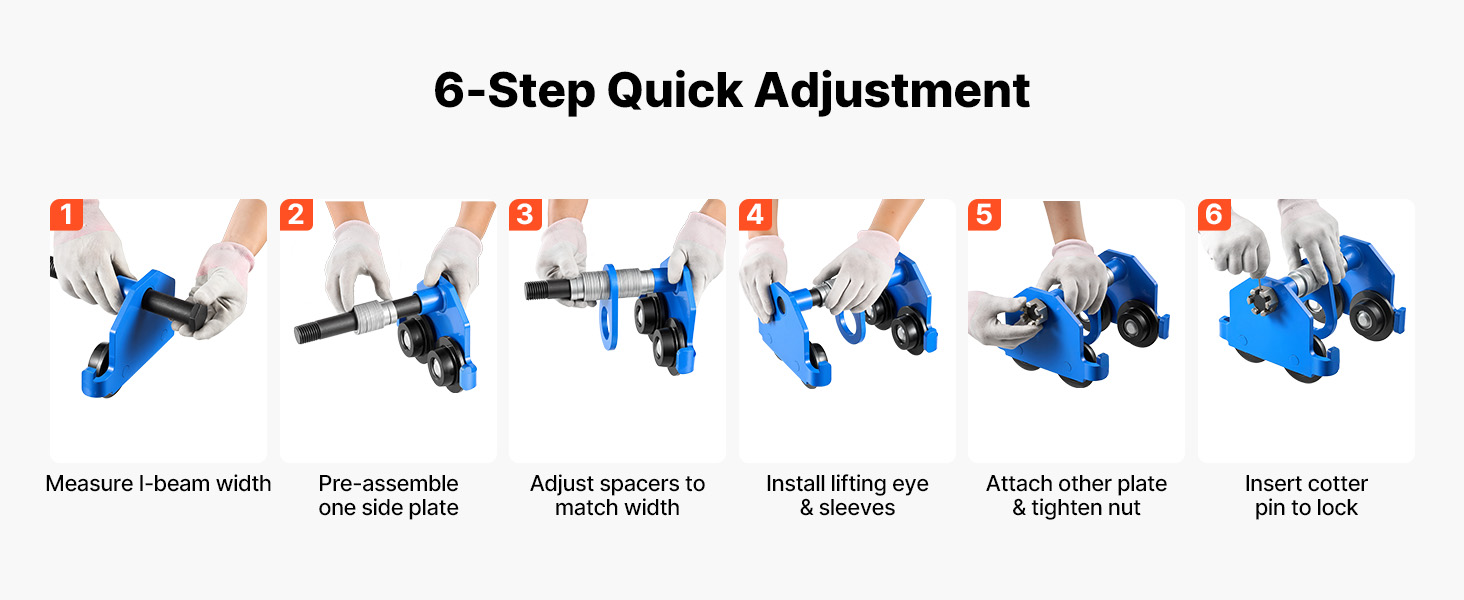 6-Step Quick Adjustment

1
Measure I-beam width

2
Pre-assemble one side plate

3
Adjust spacers to match width

4
Install lifting eye & sleeves

5
Attach other plate & tighten nut

6
Insert cotter pin to lock