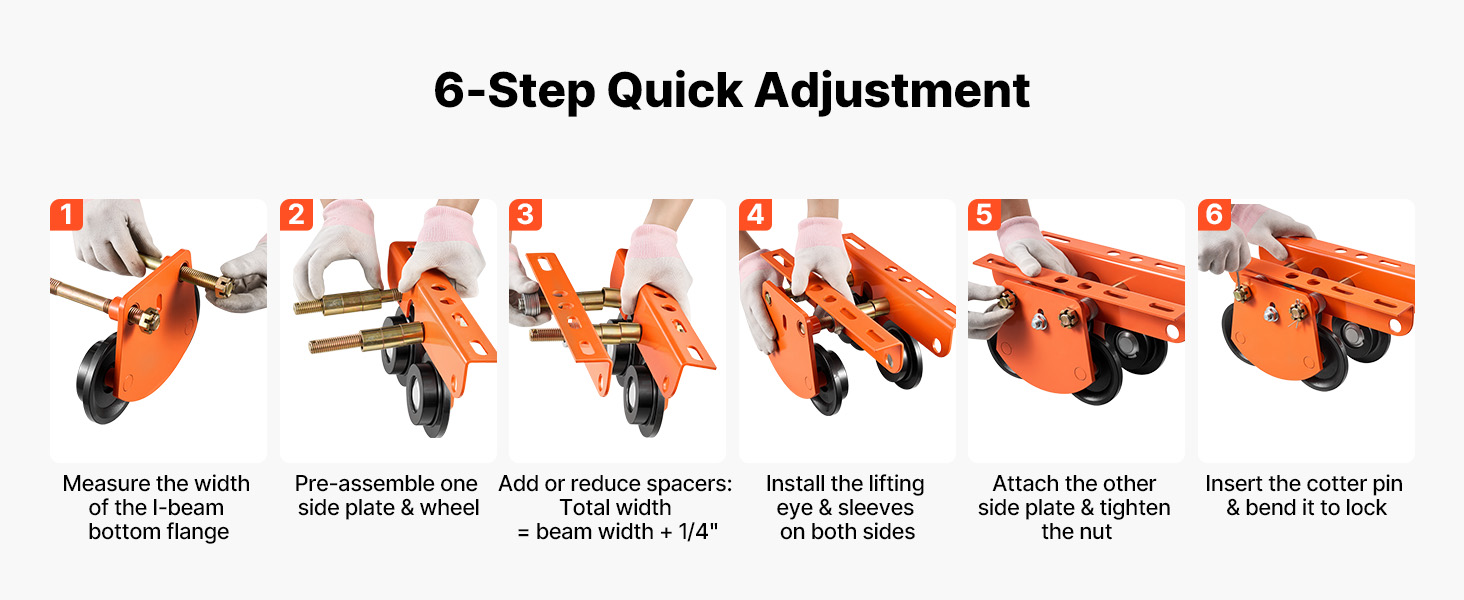 6-Step Quick Adjustment

1

Measure the width of the I-beam bottom flange

2

Pre-assemble one side plate & wheel

3

Add or reduce spacers: Total width = beam width + 1/4"

4

Install the lifting eye & sleeves on both sides

5

Attach the other side plate & tighten the nut

6

Insert the cotter pin & bend it to lock