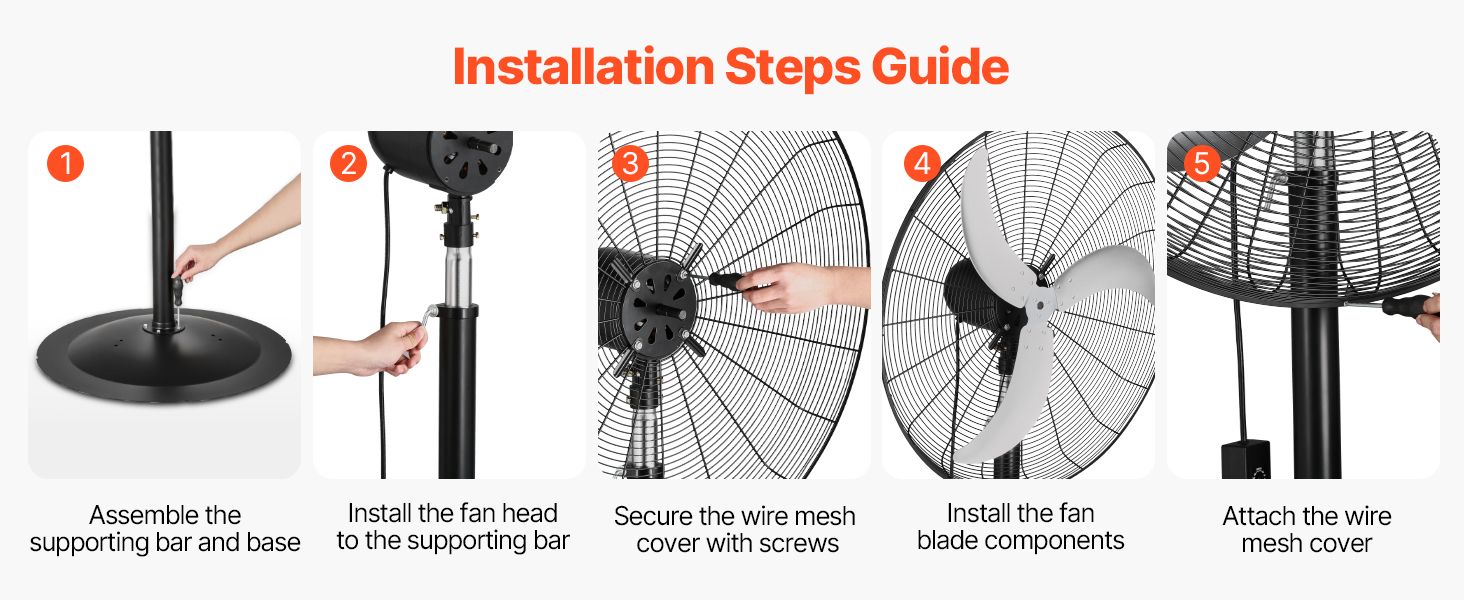 Installation Steps Guide

1

Assemble the supporting bar and base

2

Install the fan head to the supporting bar

3

Secure the wire mesh cover with screws

4

Install the fan blade components

5

Attach the wire mesh cover