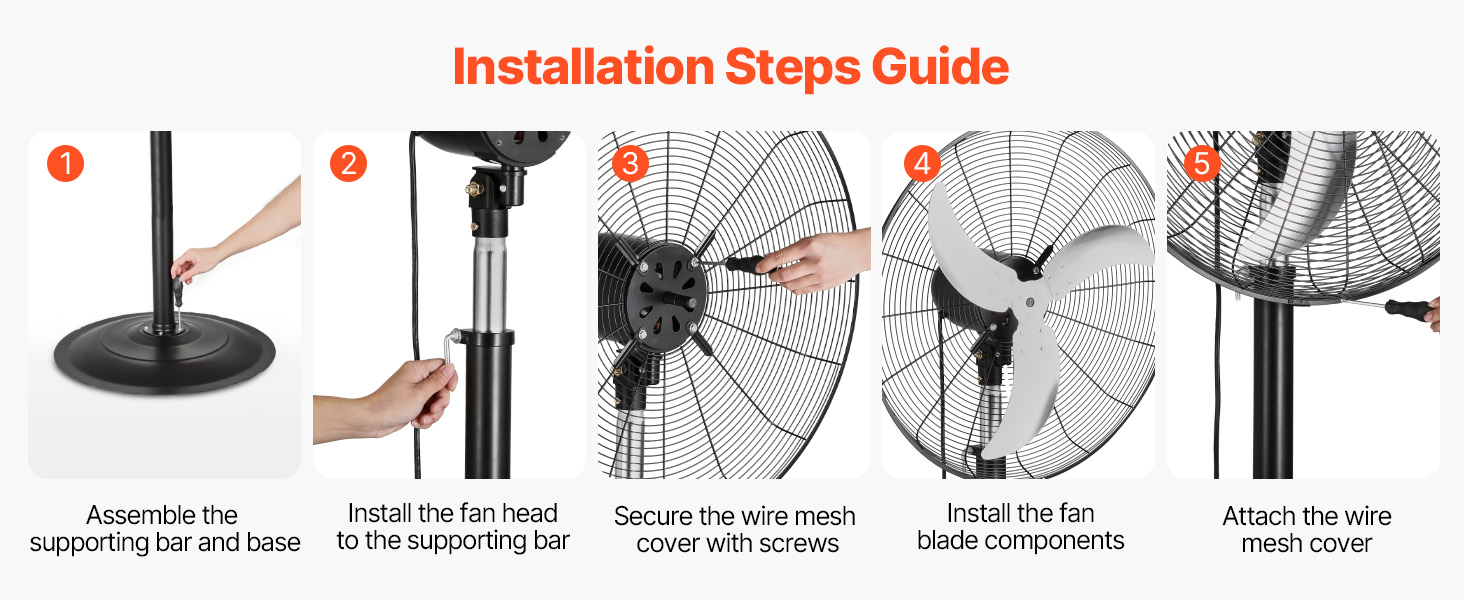 Installation Steps Guide

1

Assemble the supporting bar and base

2

Install the fan head to the supporting bar

3

Secure the wire mesh cover with screws

4

Install the fan blade components

5

Attach the wire mesh cover