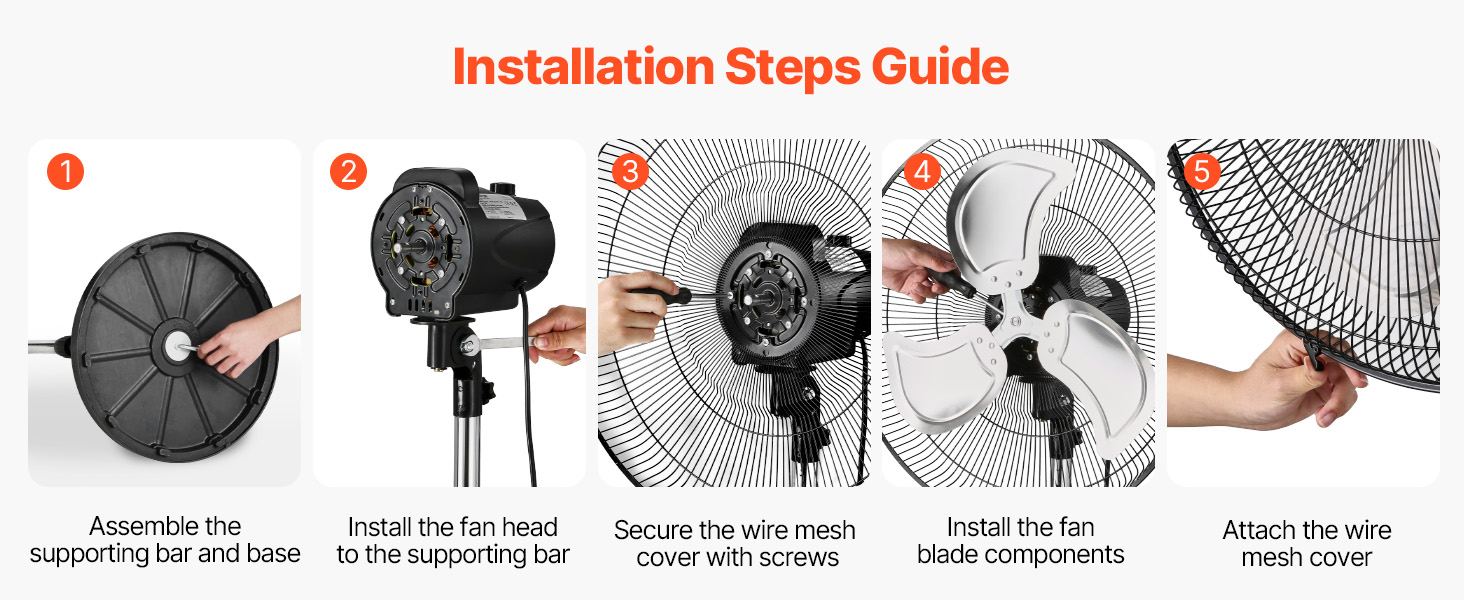 Installation Steps Guide

1

Assemble the supporting bar and base

2

Install the fan head to the supporting bar

3

Secure the wire mesh cover with screws

4

Install the fan blade components

5

Attach the wire mesh cover