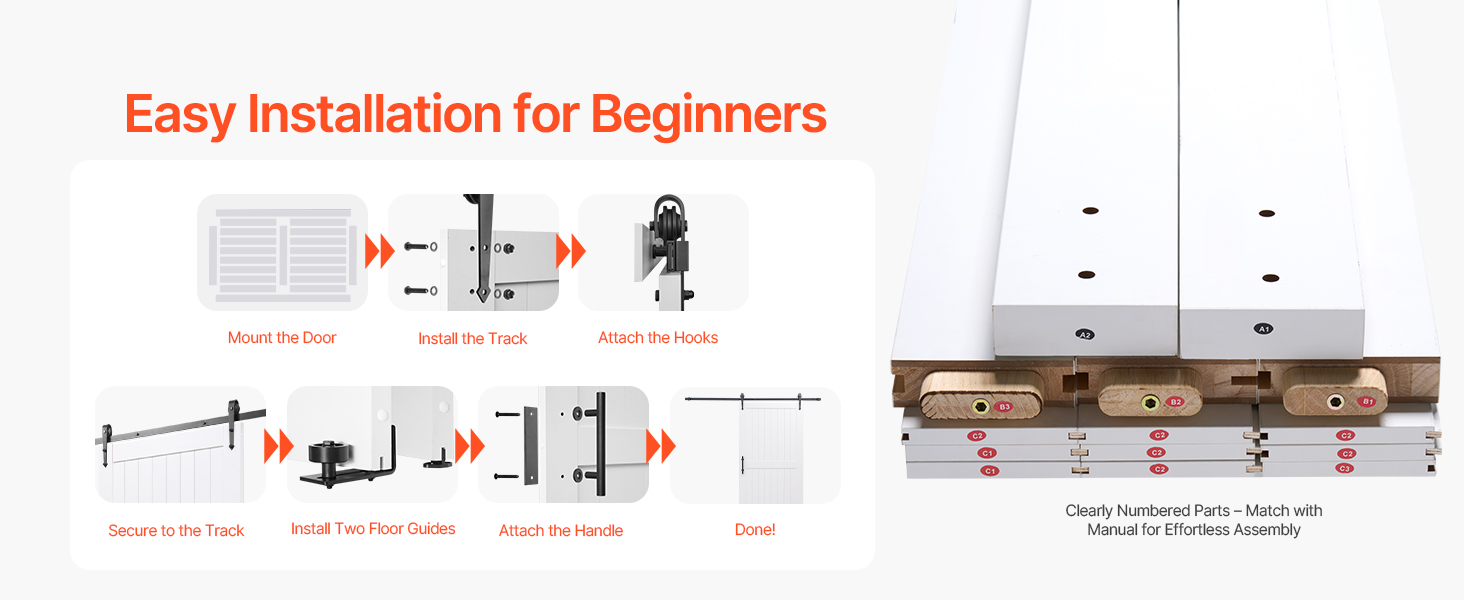 Easy Installation for Beginners

Mount the Door

Install the Track

Attach the Hooks

Secure to the Track

Install Two Floor Guides

Attach the Handle

Done!

A2

A1

B3

B2

B1

C2

C2

C2

C1

C2

C2

C1

C2

C3

Clearly Numbered Parts – Match with Manual for Effortless Assembly