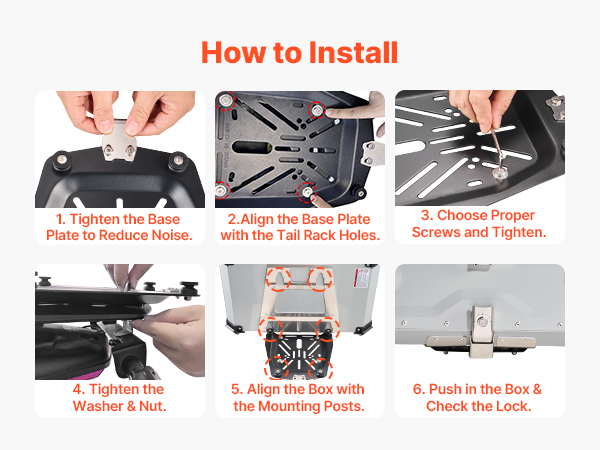 How to Install

1. Tighten the Base Plate to Reduce Noise.

2.Align the Base Plate with the Tail Rack Holes.

3. Choose Proper Screws and Tighten.

4. Tighten the Washer & Nut.

5. Align the Box with the Mounting Posts.

6. Push in the Box & Check the Lock.