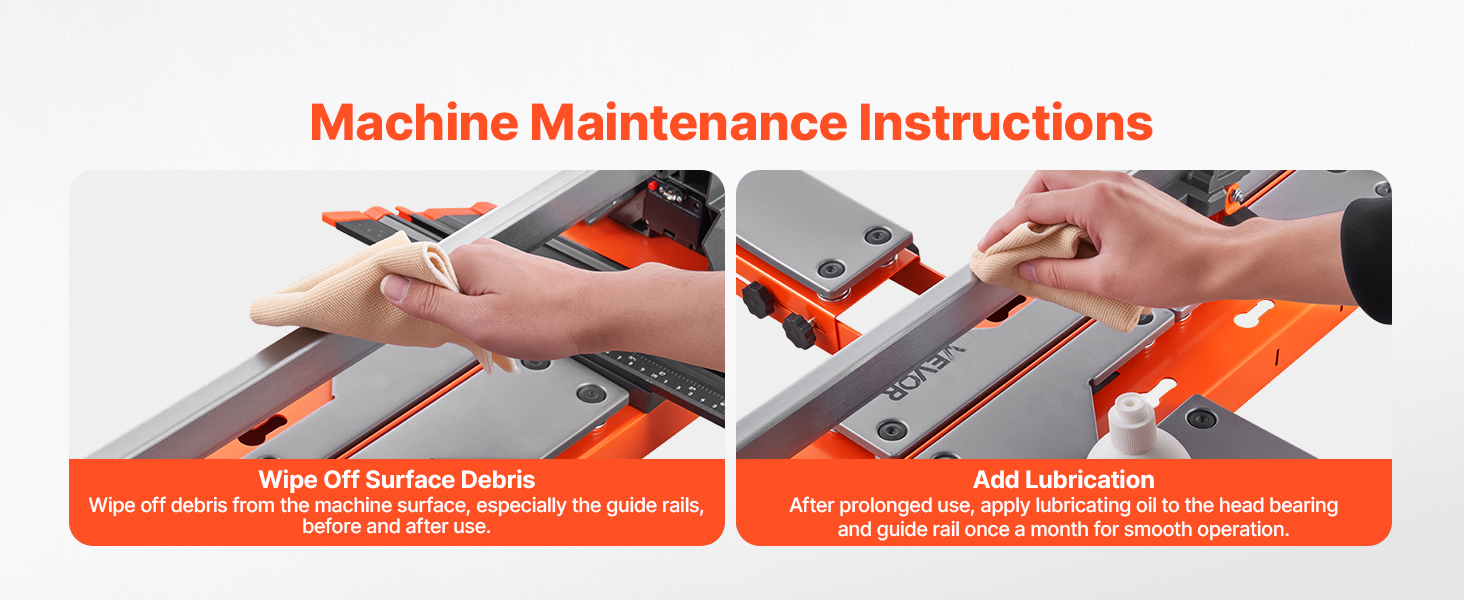 Machine Maintenance Instructions

VEVOR

Wipe Off Surface Debris
Wipe off debris from the machine surface, especially the guide rails, before and after use.

Add Lubrication
After prolonged use, apply lubricating oil to the head bearing and guide rail once a month for smooth operation.