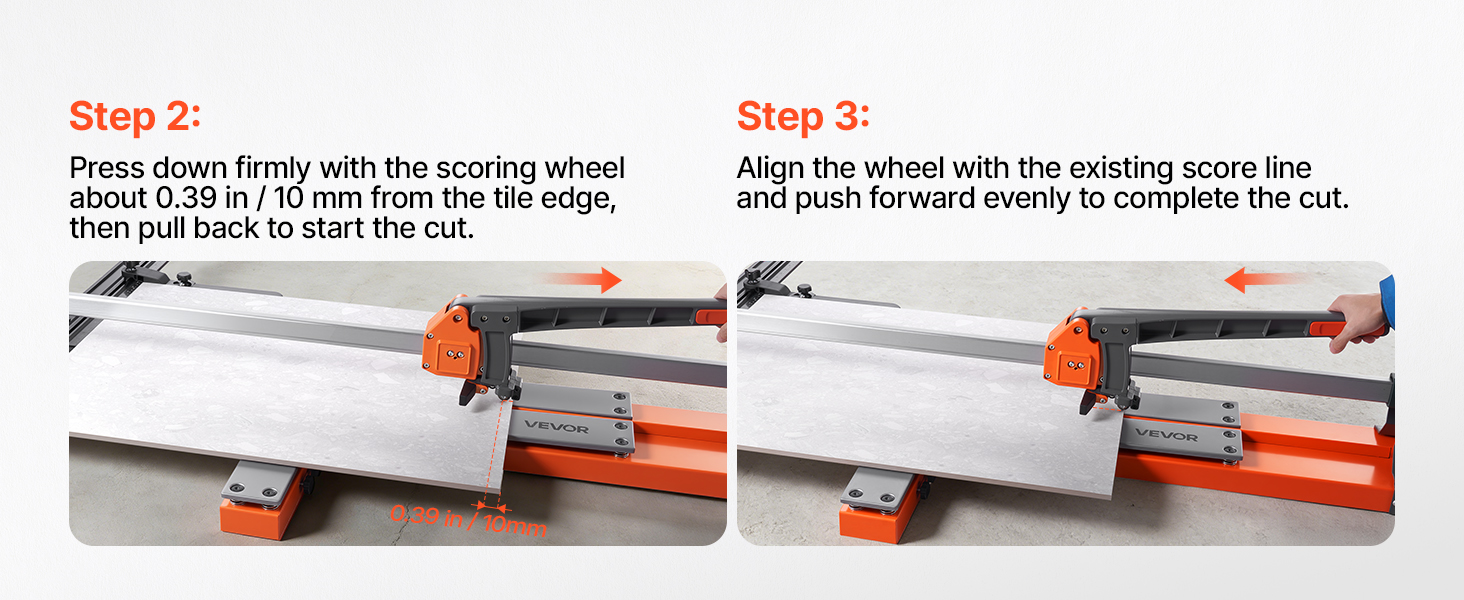 Step 2:

Press down firmly with the scoring wheel about 0.39 in / 10 mm from the tile edge, then pull back to start the cut.

VEVOR

0.39 in / 10mm

Step 3:

Align the wheel with the existing score line and push forward evenly to complete the cut.

VEVOR