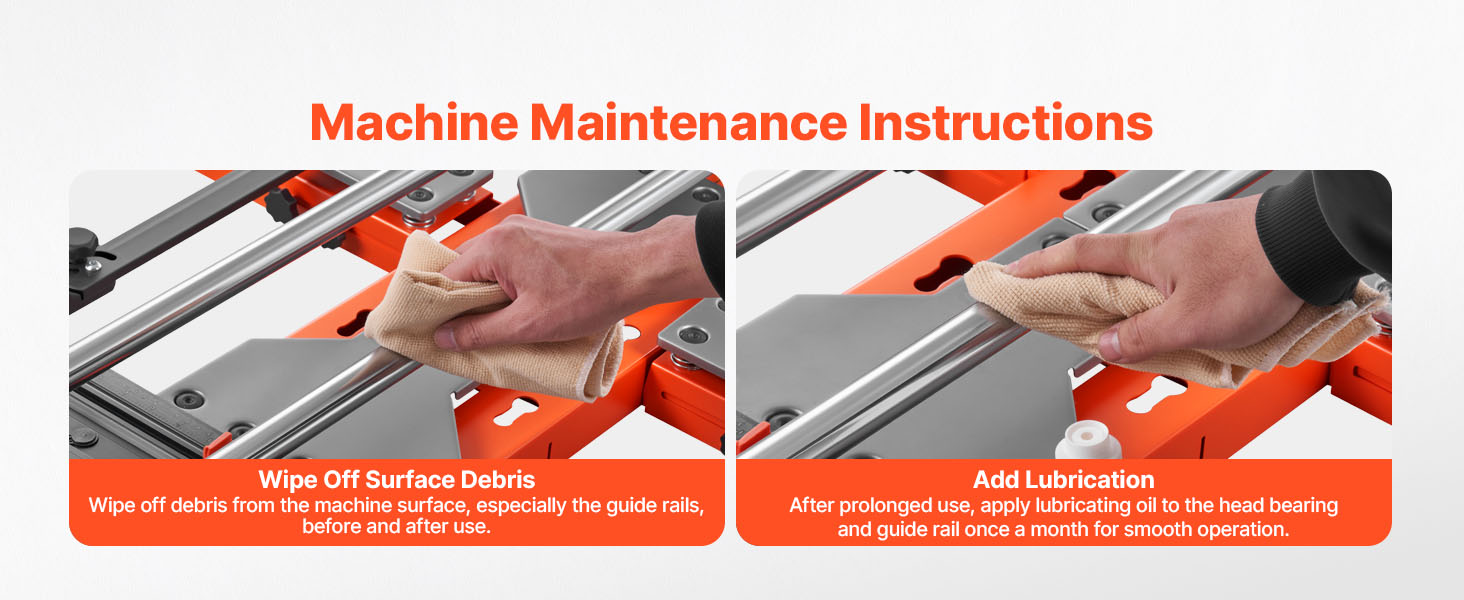 Machine Maintenance Instructions

Wipe Off Surface Debris
Wipe off debris from the machine surface, especially the guide rails, before and after use.

Add Lubrication
After prolonged use, apply lubricating oil to the head bearing and guide rail once a month for smooth operation.