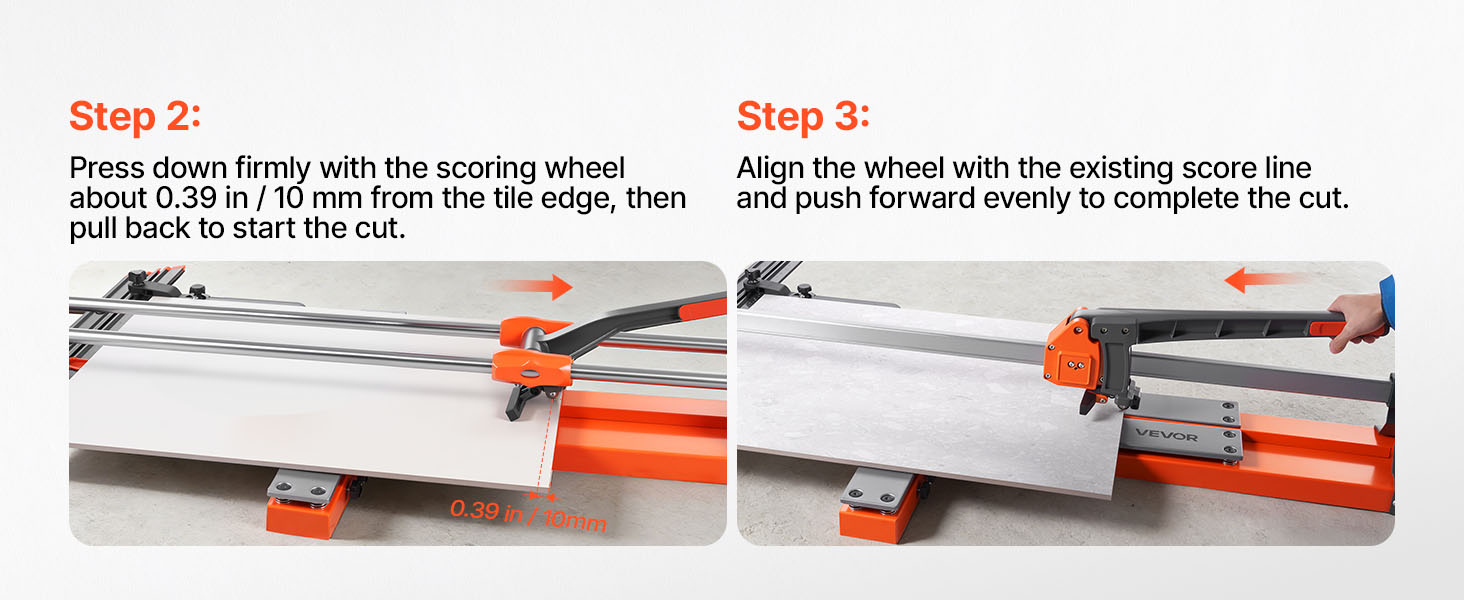 Step 2:

Press down firmly with the scoring wheel about 0.39 in / 10 mm from the tile edge, then pull back to start the cut.

0.39 in / 10mm

Step 3:

Align the wheel with the existing score line and push forward evenly to complete the cut.

VEVOR