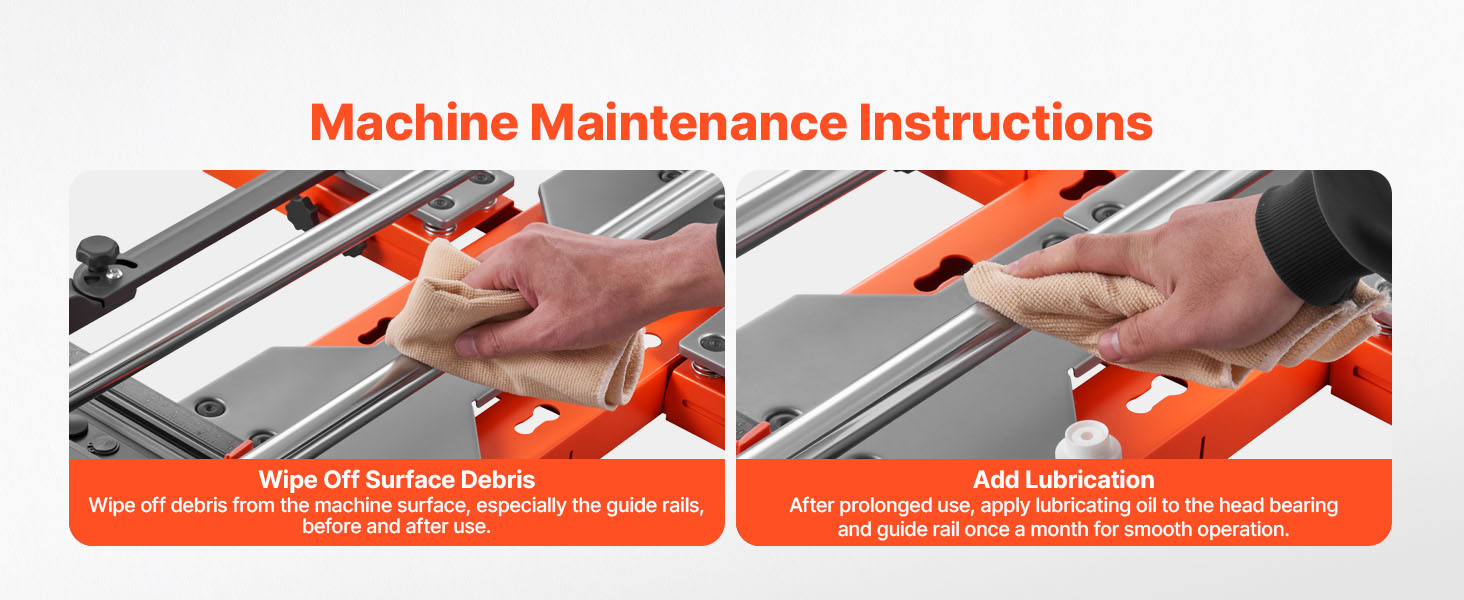 Machine Maintenance Instructions

Wipe Off Surface Debris
Wipe off debris from the machine surface, especially the guide rails, before and after use.

Add Lubrication
After prolonged use, apply lubricating oil to the head bearing and guide rail once a month for smooth operation.