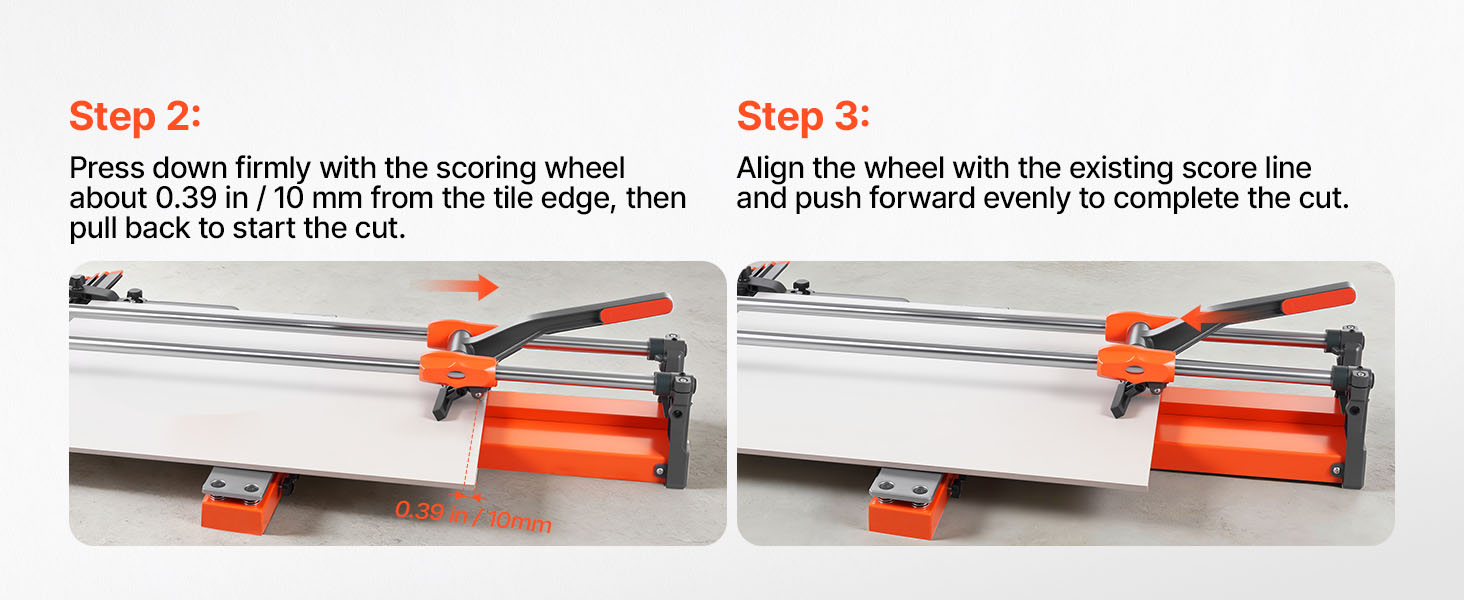 Step 2:

Press down firmly with the scoring wheel about 0.39 in / 10 mm from the tile edge, then pull back to start the cut.

0.39 in / 10mm

Step 3:

Align the wheel with the existing score line and push forward evenly to complete the cut.