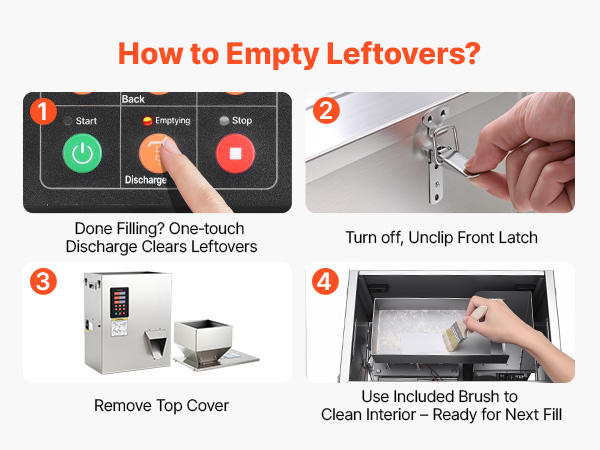 How to Empty Leftovers?

1

Back

Start

Emptying

Stop

Discharge

Done Filling? One-touch Discharge Clears Leftovers

2

Turn off, Unclip Front Latch

3

Remove Top Cover

4

Use Included Brush to Clean Interior – Ready for Next Fill