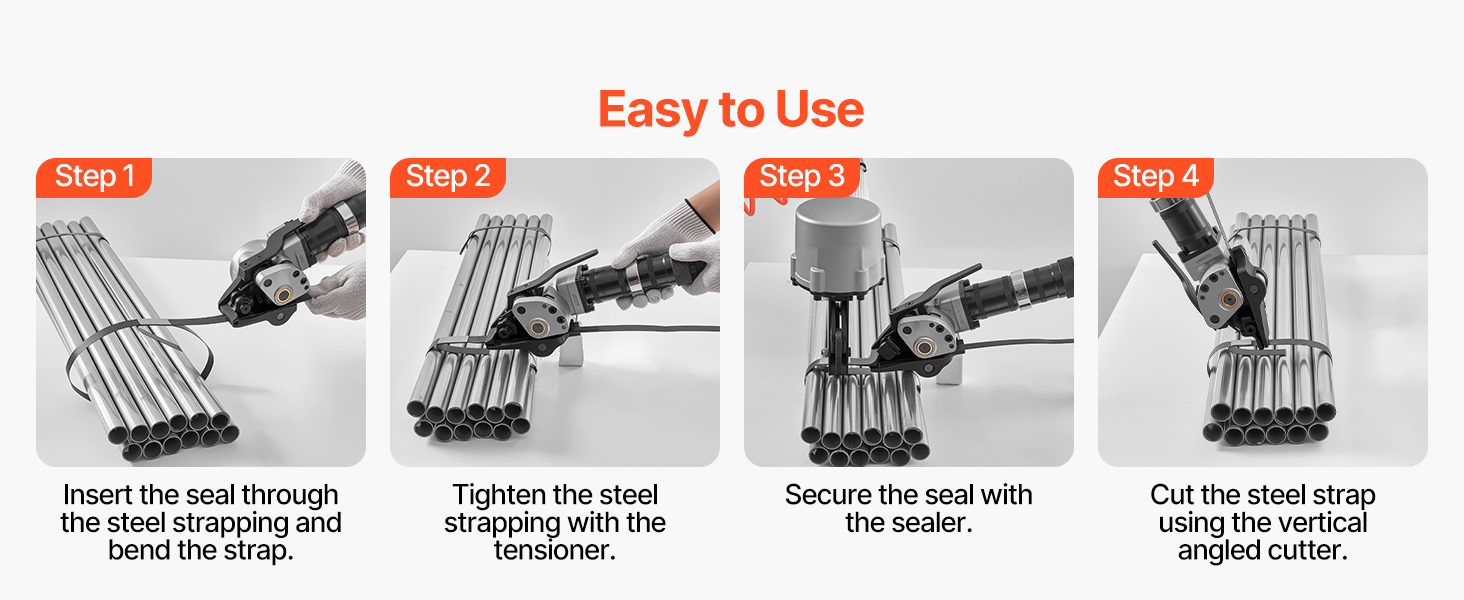 Easy to Use

Step 1

Insert the seal through the steel strapping and bend the strap.

Step 2

Tighten the steel strapping with the tensioner.

Step 3

Secure the seal with the sealer.

Step 4

Cut the steel strap using the vertical angled cutter.