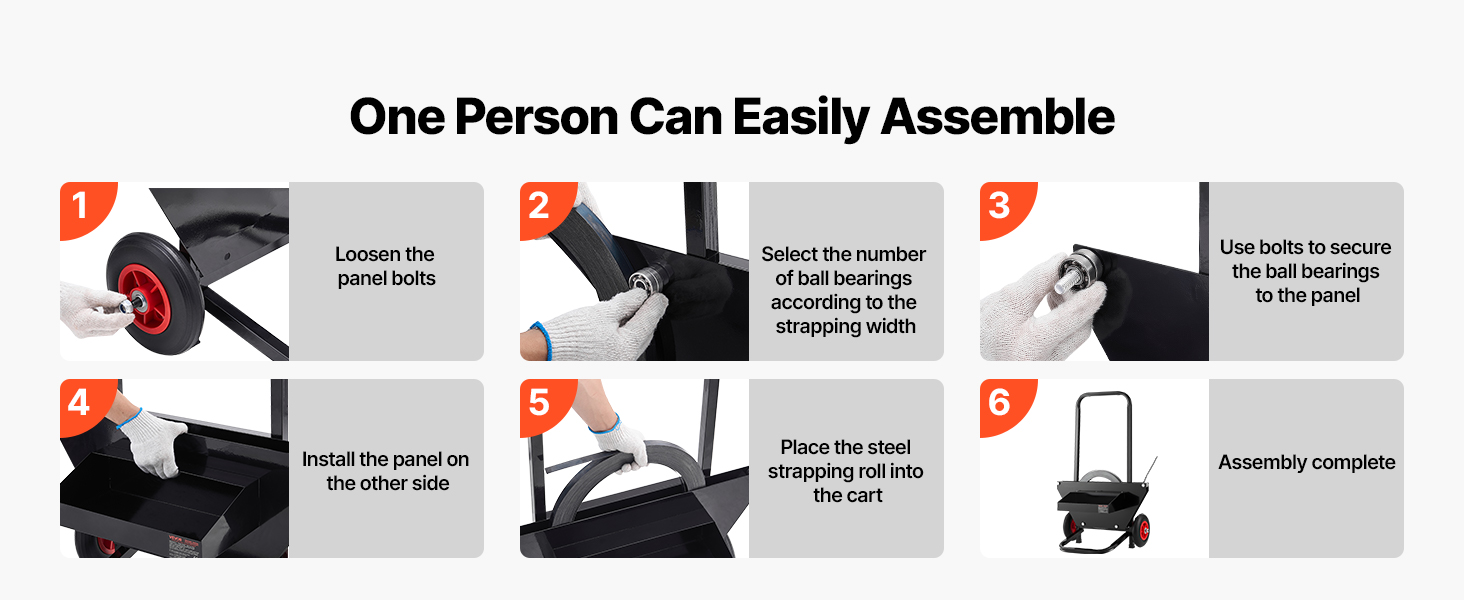 One Person Can Easily Assemble

1
Loosen the panel bolts

2
Select the number of ball bearings according to the strapping width

3
Use bolts to secure the ball bearings to the panel

4
Install the panel on the other side

5
Place the steel strapping roll into the cart

6
Assembly complete