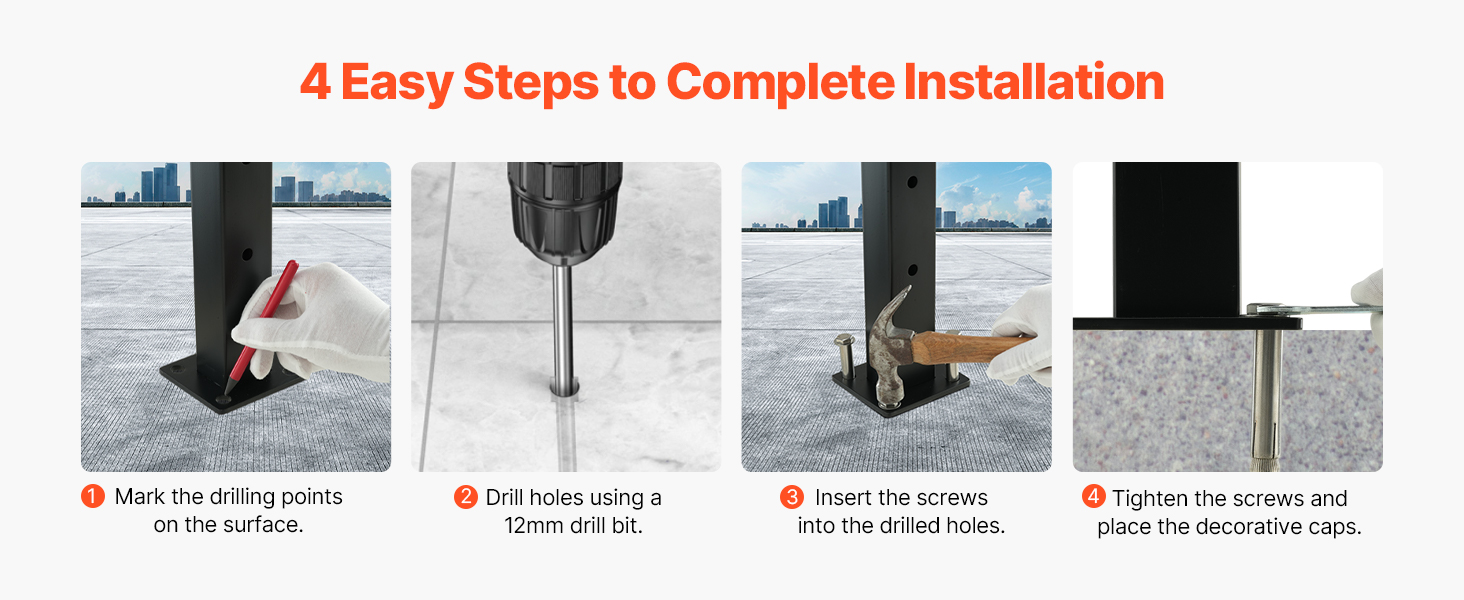 4 Easy Steps to Complete Installation

1 Mark the drilling points on the surface.

2 Drill holes using a 12mm drill bit.

3 Insert the screws into the drilled holes.

4 Tighten the screws and place the decorative caps.