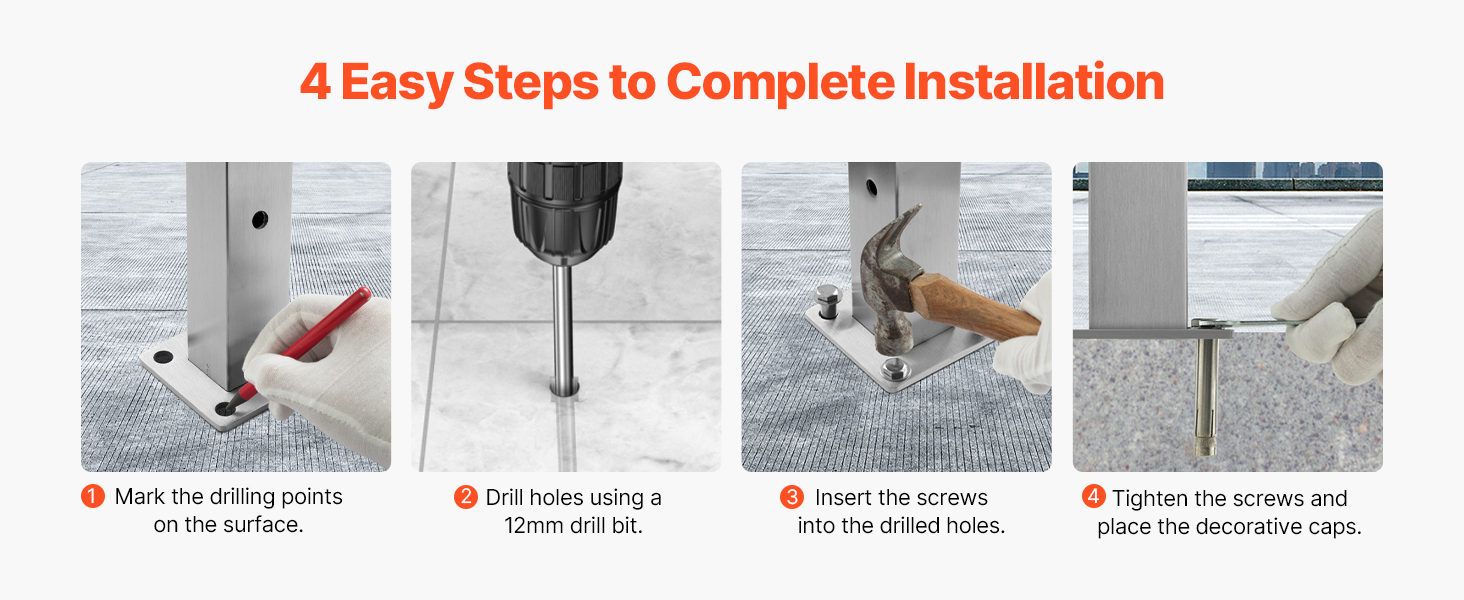 4 Easy Steps to Complete Installation

1 Mark the drilling points on the surface.

2 Drill holes using a 12mm drill bit.

3 Insert the screws into the drilled holes.

4 Tighten the screws and place the decorative caps.